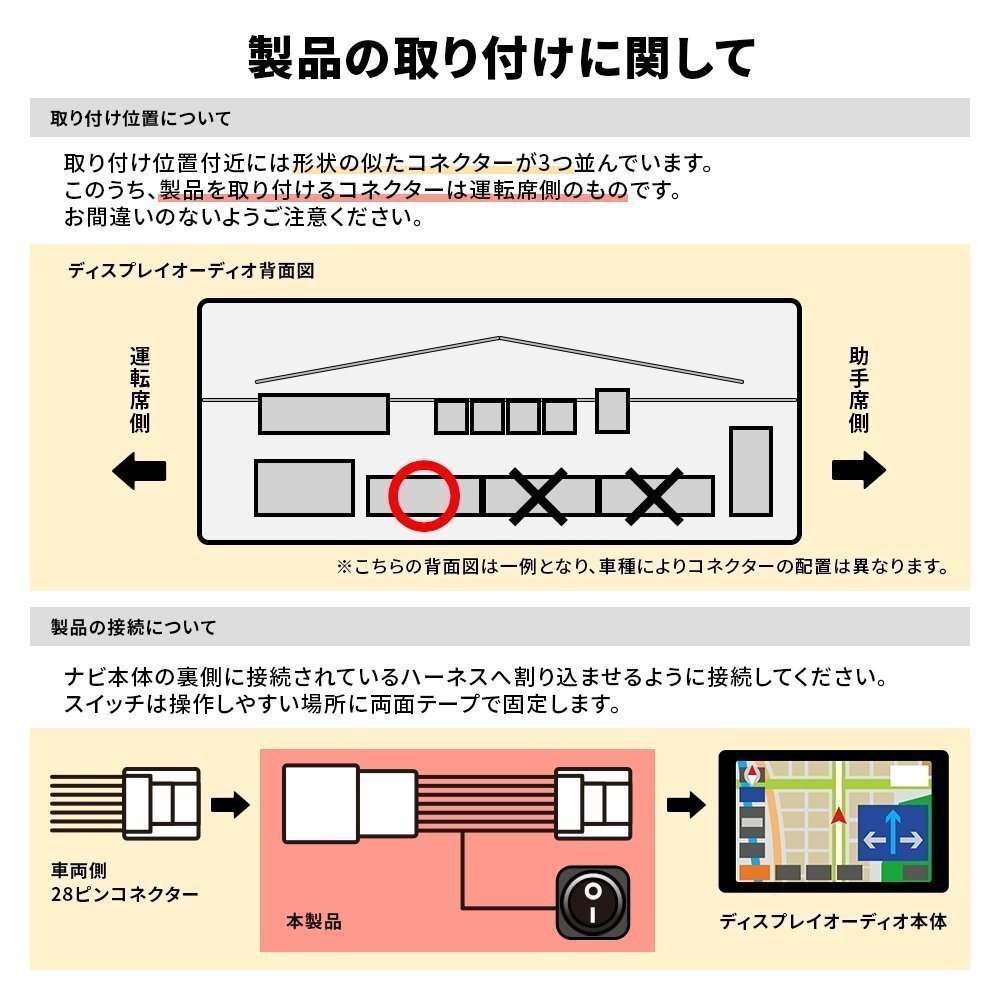 製品の取り付けに関して

取り付け位置について

取り付け位置付近には形状の似たコネクターが3つ並んでいます。
このうち、製品を取り付けるコネクターは運転席側のものです。
お間違いのないようご注意ください。

ディスプレイオーディオ背面図

運転席側

助手席側

※こちらの背面図は一例となり、車種によりコネクターの配置は異なります。

製品の接続について

ナビ本体の裏側に接続されているハーネスへ割り込ませるように接続してください。
スイッチは操作しやすい場所に両面テープで固定します。

車両側
28ピンコネクター

本製品

ディスプレイオーディオ本体