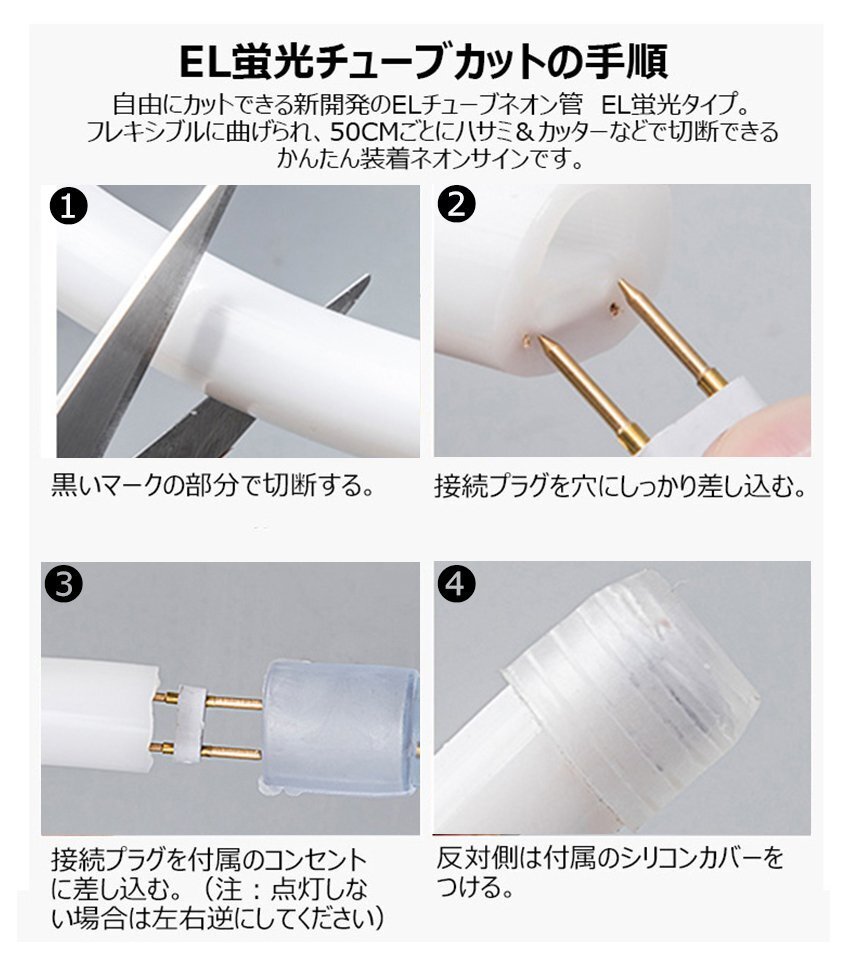 EL蛍光チューブカットの手順

自由にカットできる新開発のELチューブネオン管　EL蛍光タイプ。フレキシブルに曲げられ、50CMごとにハサミ＆カッターなどで切断できるかんたん装着ネオンサインです。

❶

黒いマークの部分で切断する。

❷

接続プラグを穴にしっかり差し込む。

❸

接続プラグを付属のコンセントに差し込む。（注：点灯しない場合は左右逆にしてください）

❹

反対側は付属のシリコンカバーをつける。