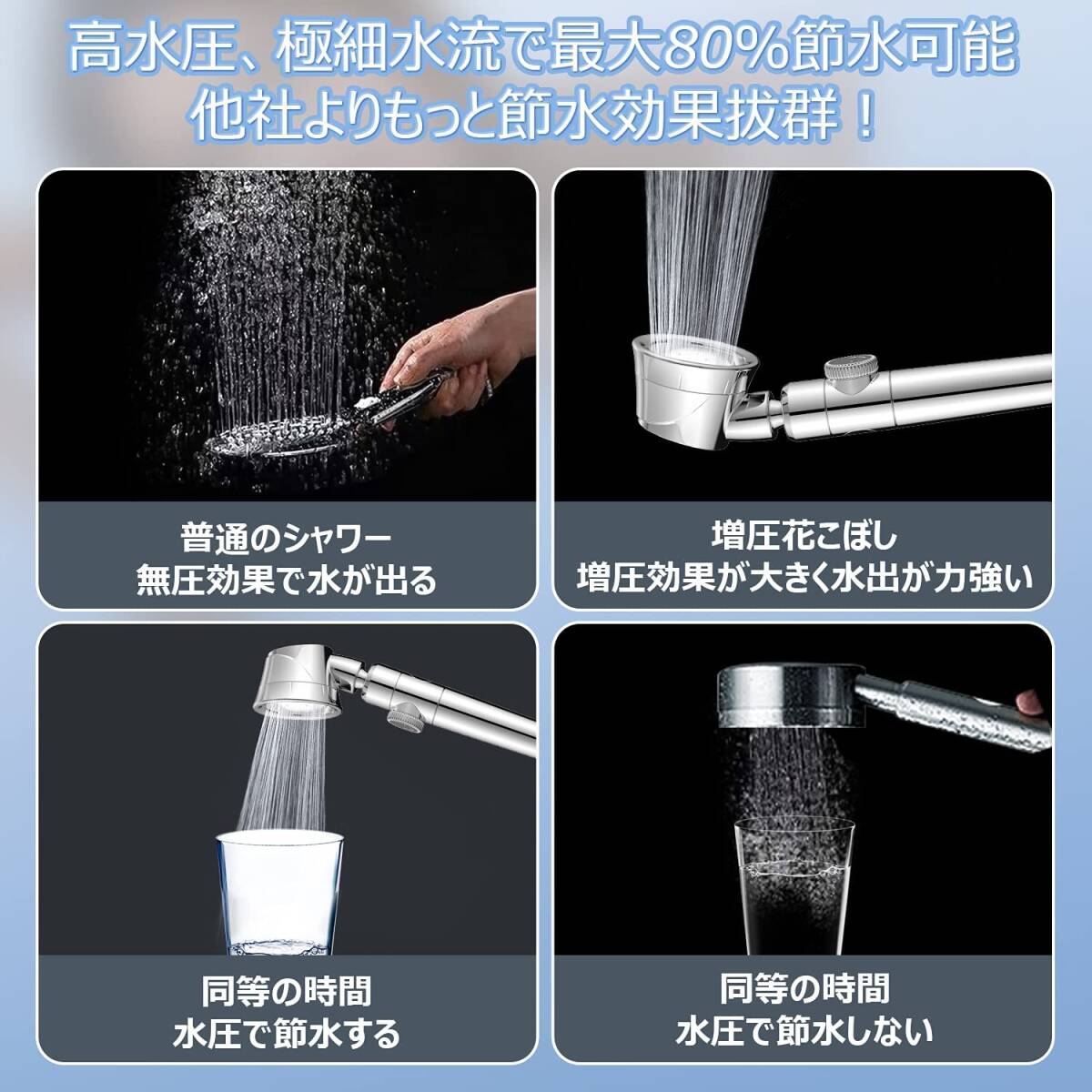 高水圧、極細水流で最大80%節水可能
他社よりもっと節水効果抜群！

普通のシャワー
無圧効果で水が出る

増圧花こぼし
増圧効果が大きく水出が力強い

同等の時間
水圧で節水する

同等の時間
水圧で節水しない