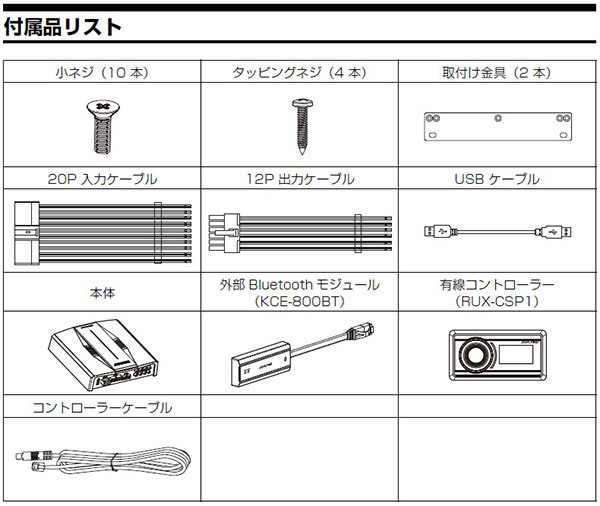 付属品リスト

| 小ネジ（10 本） | タッピングネジ（4 本） | 取付け金具（2 本） |
|---|---|---|
| | | |
| 20P 入力ケーブル | 12P 出力ケーブル | USB ケーブル |
| | | |
| 本体 | 外部 Bluetooth モジュール（KCE-800BT） | 有線コントローラー（RUX-CSP1） |
| | | |
| コントローラーケーブル | | |
| | | |