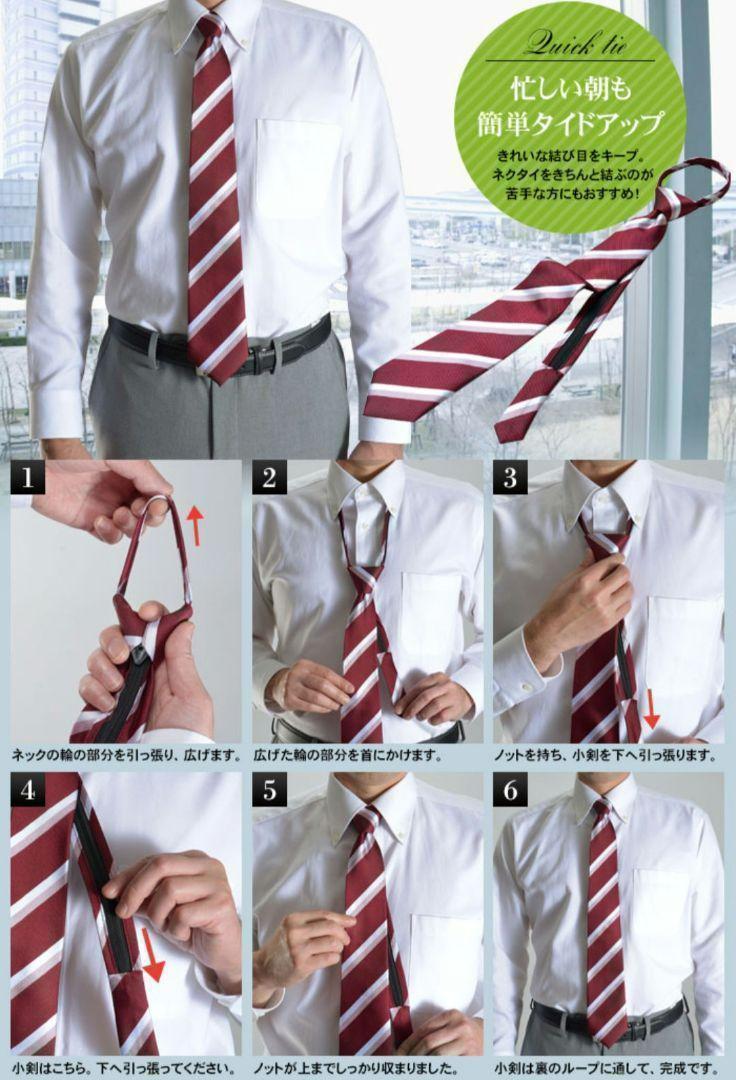 Quick tie

忙しい朝も
簡単タイドアップ

きれいな結び目をキープ。
ネクタイをきちんと結ぶのが
苦手な方にもおすすめ!

1
ネックの輪の部分を引っ張り、広げます。

2
広げた輪の部分を首にかけます。

3
ノットを持ち、小剣を下へ引っ張ります。

4
小剣はこちら。下へ引っ張ってください。

5
ノットが上までしっかり収まりました。

6
小剣は裏のループに通して、完成です。