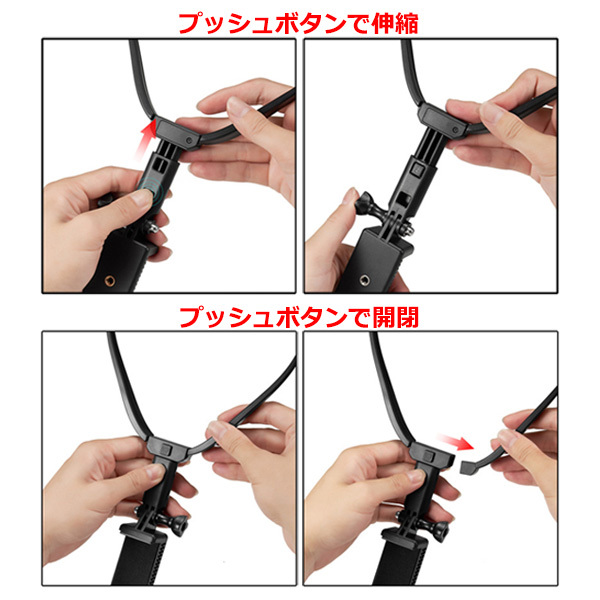 プッシュボタンで伸縮

プッシュボタンで開閉