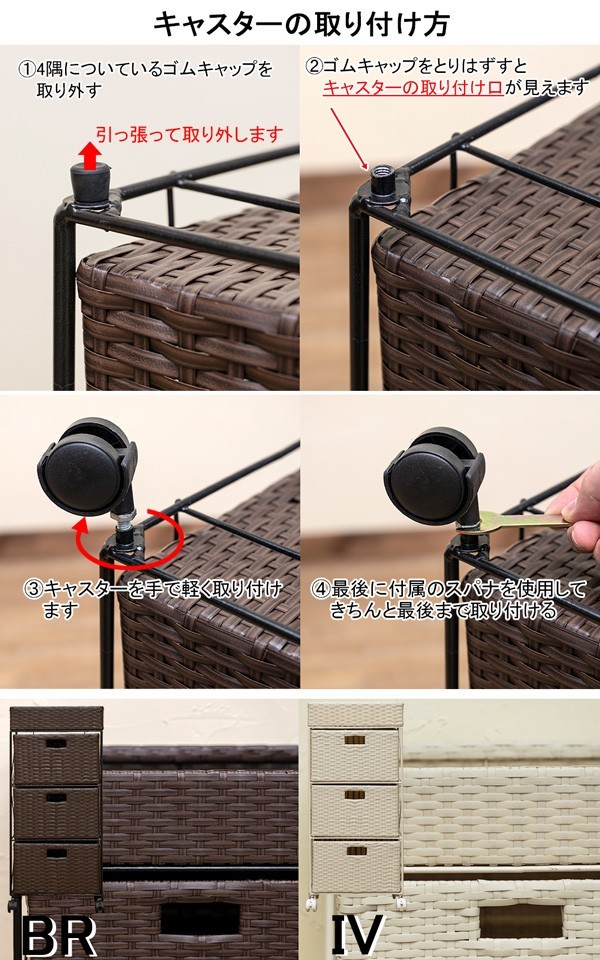 キャスターの取り付け方

①4隅についているゴムキャップを取り外す

引っ張って取り外します

②ゴムキャップをとりはずすとキャスターの取り付け口が見えます

③キャスターを手で軽く取り付けます

④最後に付属のスパナを使用してきちんと最後まで取り付ける

BR

IV