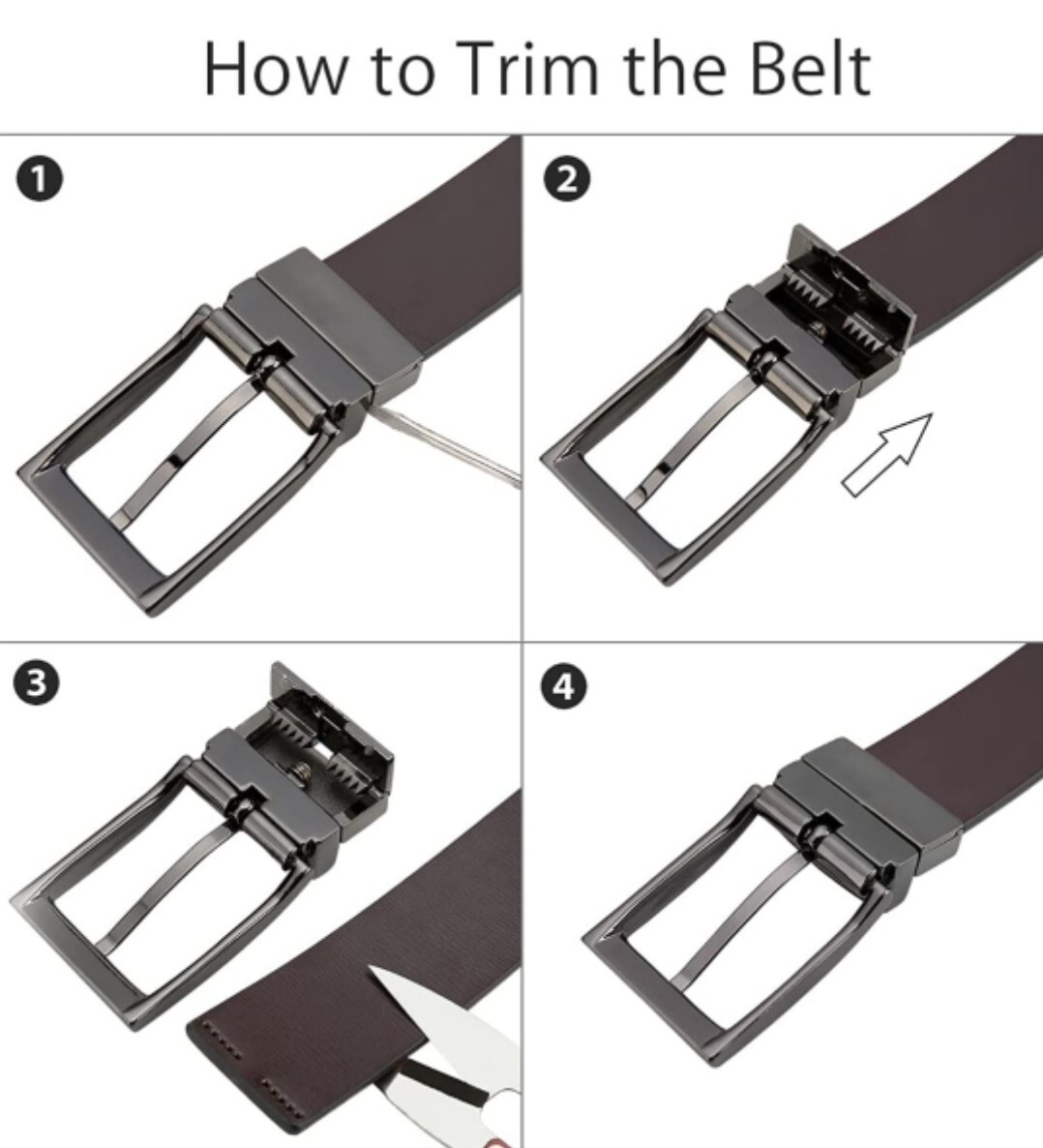 How to Trim the Belt

1

2

3

4