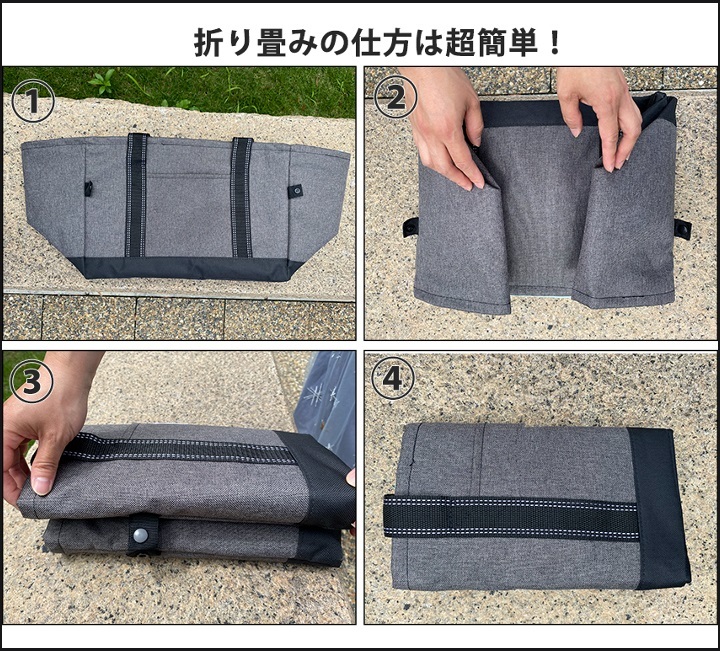 折り畳みの仕方は超簡単！

①

②

③

④