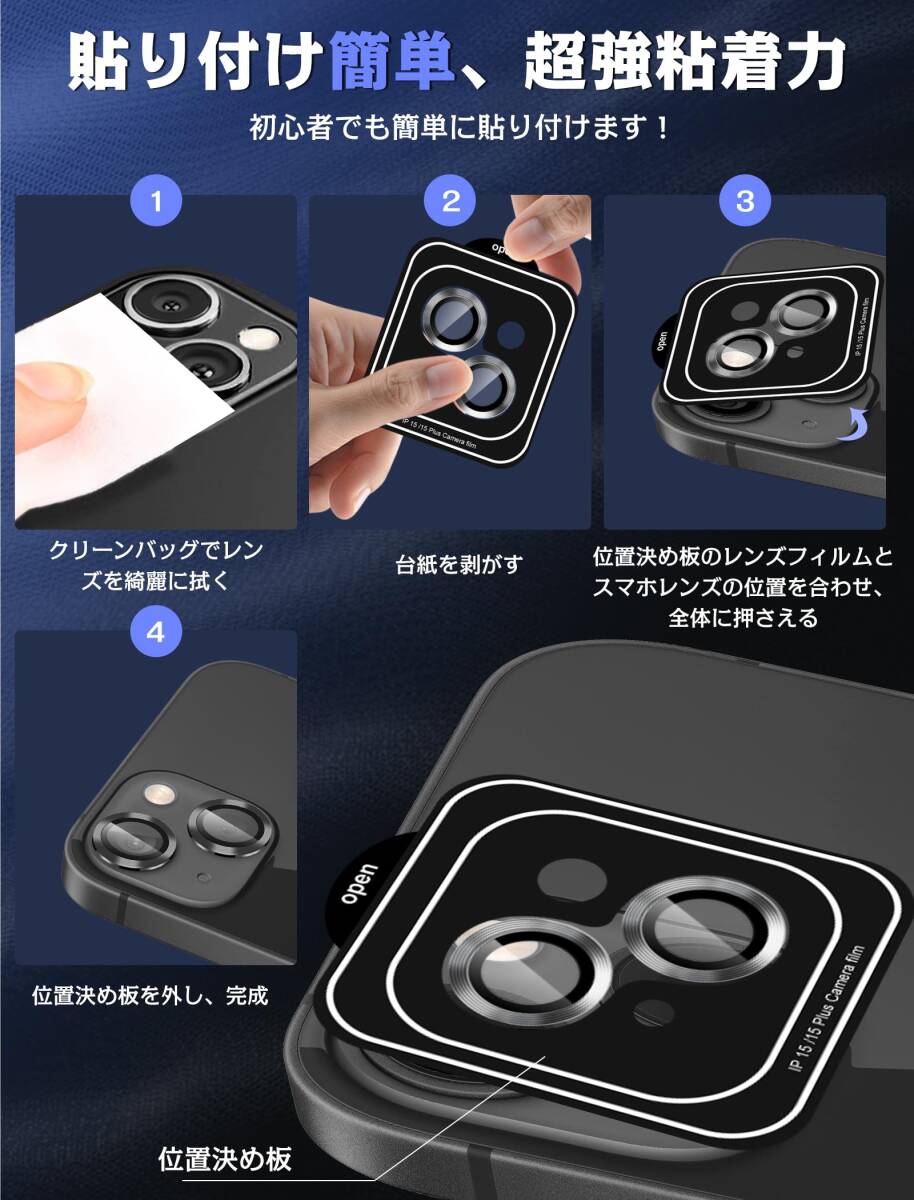 貼り付け簡単、超強粘着力

初心者でも簡単に貼り付けます！

1

クリーンバッグでレンズを綺麗に拭く

2

open

IP 15 /15 Plus Camera film

台紙を剥がす

3

open

IP 15 /15 Plus Camera film

位置決め板のレンズフィルムとスマホレンズの位置を合わせ、全体に押さえる

4

位置決め板を外し、完成

open

IP 15 /15 Plus Camera film

位置決め板