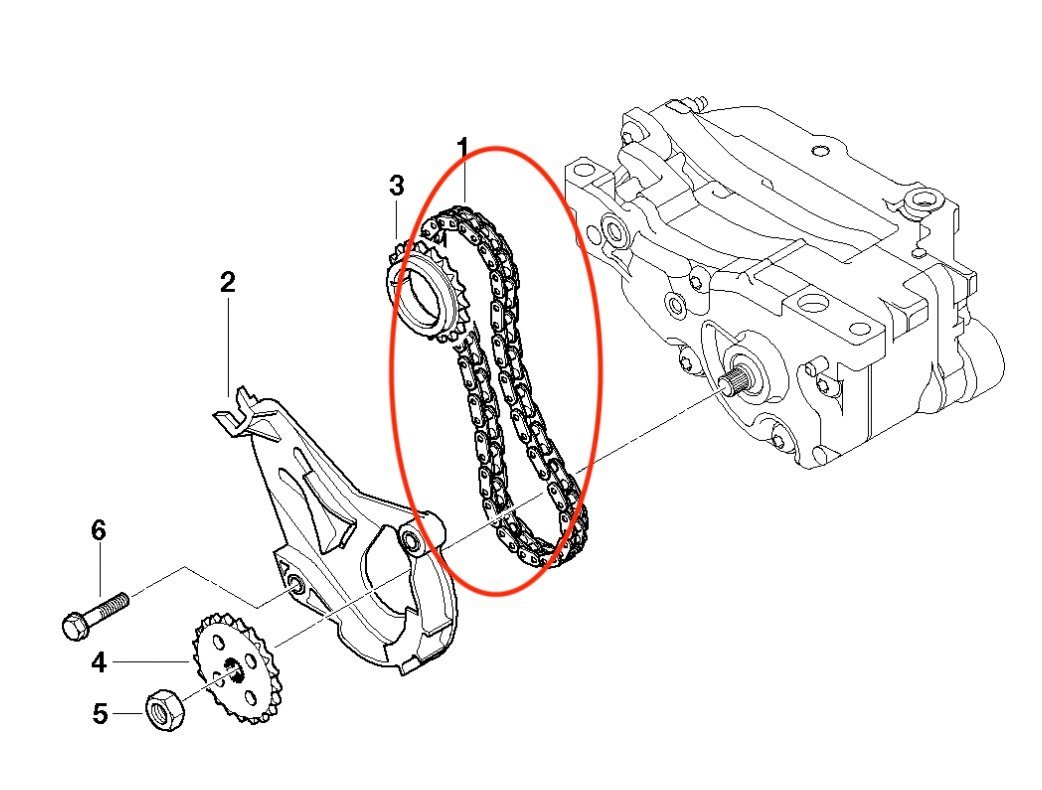 1
3
2
6
4
5