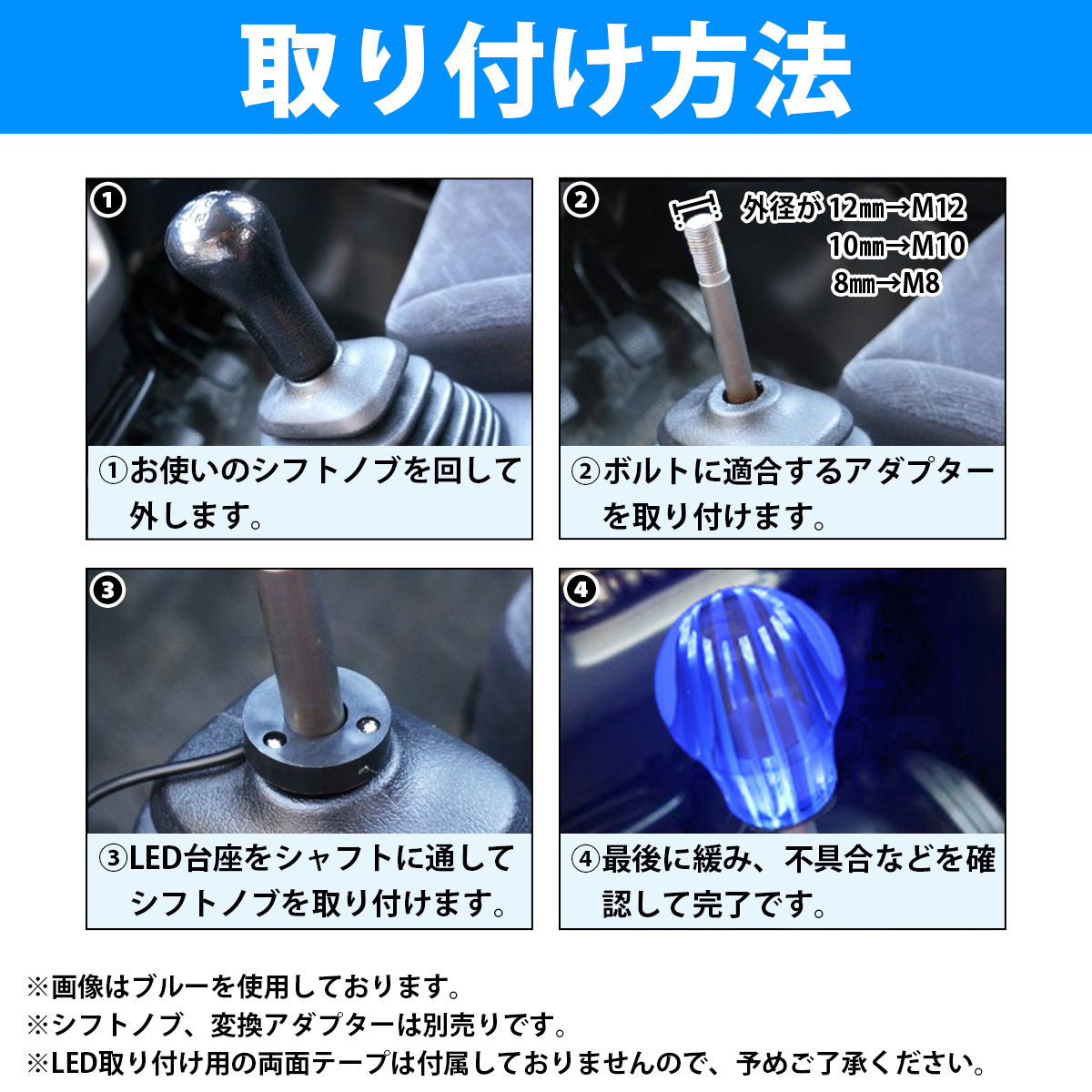 取り付け方法

①

①お使いのシフトノブを回して外します。

②

外径が 12㎜→M12
10㎜→M10
8㎜→M8

②ボルトに適合するアダプターを取り付けます。

③

③LED台座をシャフトに通してシフトノブを取り付けます。

④

④最後に緩み、不具合などを確認して完了です。

※画像はブルーを使用しております。
※シフトノブ、変換アダプターは別売りです。
※LED取り付け用の両面テープは付属しておりませんので、予めご了承ください。