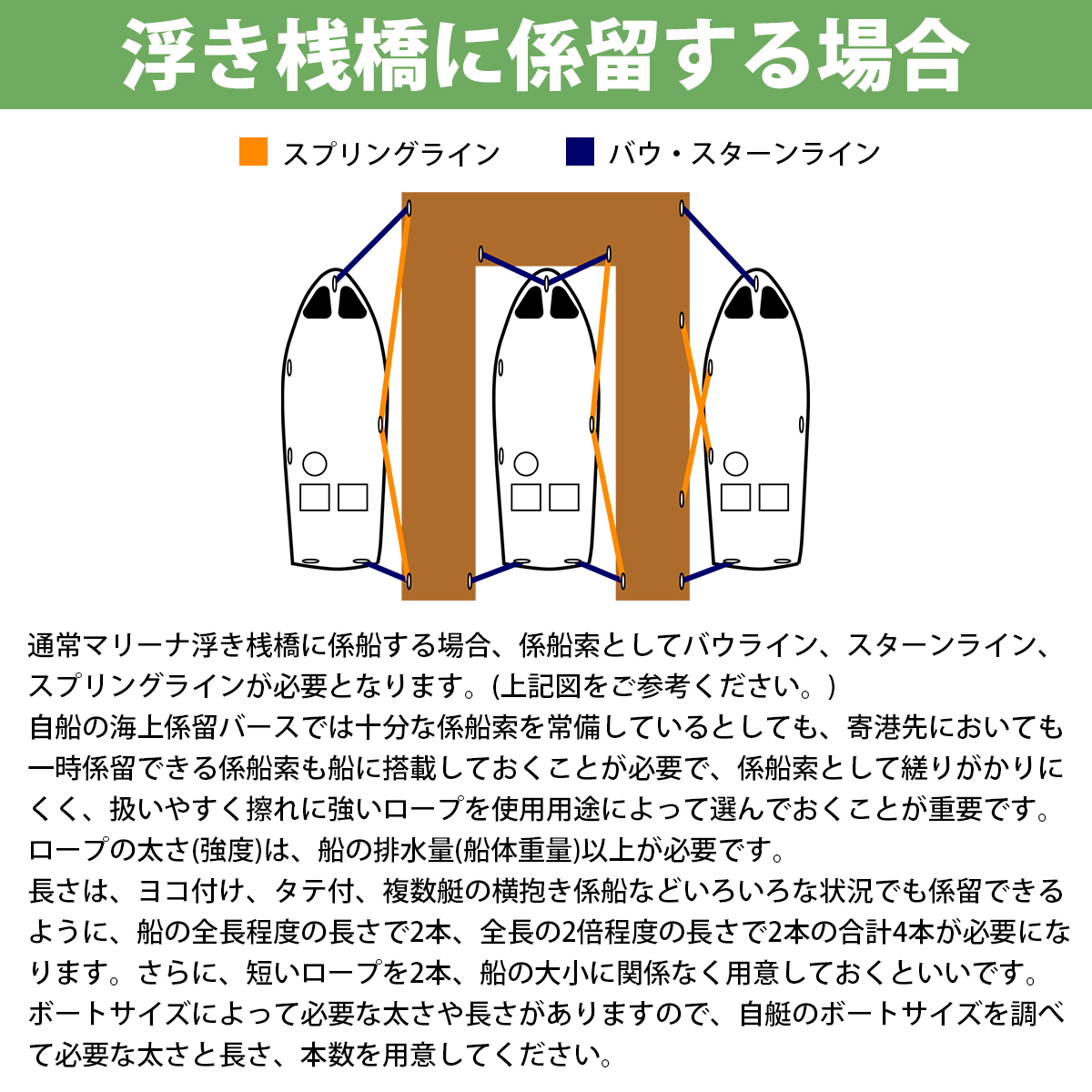 浮き桟橋に係留する場合

スプリングライン　バウ・スターンライン

通常マリーナ浮き桟橋に係船する場合、係船索としてバウライン、スターンライン、スプリングラインが必要となります。(上記図をご参考ください。)
自船の海上係留バースでは十分な係船索を常備しているとしても、寄港先においても一時係留できる係船索も船に搭載しておくことが必要で、係船索として縒りがかりにくく、扱いやすく擦れに強いロープを使用用途によって選んでおくことが重要です。
ロープの太さ(強度)は、船の排水量(船体重量)以上が必要です。
長さは、ヨコ付け、タテ付、複数艇の横抱き係船などいろいろな状況でも係留できるように、船の全長程度の長さで2本、全長の2倍程度の長さで2本の合計4本が必要になります。さらに、短いロープを2本、船の大小に関係なく用意しておくといいです。
ボートサイズによって必要な太さや長さがありますので、自艇のボートサイズを調べて必要な太さと長さ、本数を用意してください。