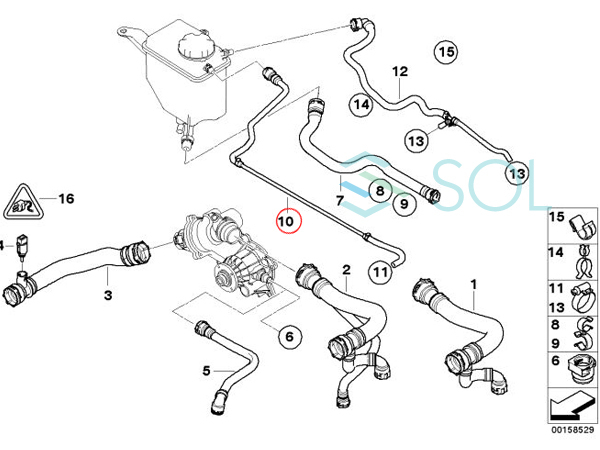 15
12
14
13
13
SOL
16
7
8
9
10
4
3
11
2
1
6
5
15
14
11
13
8
9
6
00158529