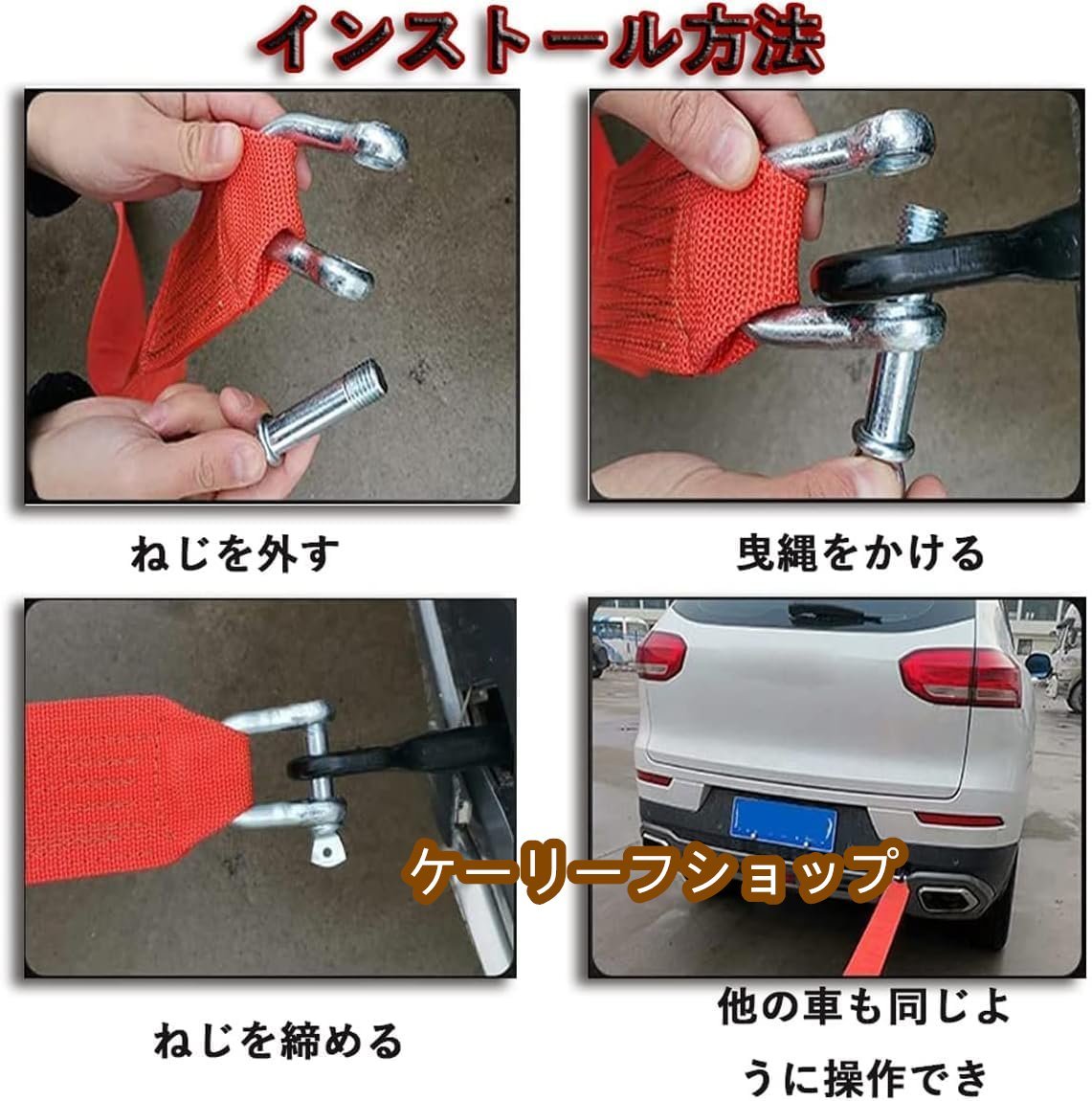 インストール方法

ねじを外す

曳縄をかける

ケーリーフショップ

ねじを締める

他の車も同じように操作でき