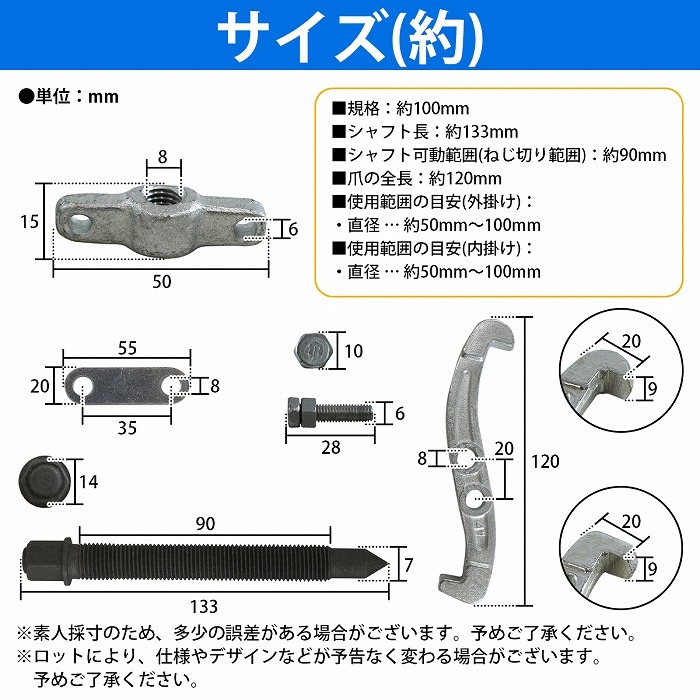 サイズ(約)

●単位：mm

■規格：約100mm
■シャフト長：約133mm
■シャフト可動範囲(ねじ切り範囲)：約90mm
■爪の全長：約120mm
■使用範囲の目安(外掛け)：
・直径 … 約50mm～100mm
■使用範囲の目安(内掛け)：
・直径 … 約50mm～100mm

8
15
6
50

55
20
8
35

10

6
28

14

90
7
133

8
20
120

20
9

20
9

※素人採寸のため、多少の誤差がある場合がございます。予めご了承ください。
※ロットにより、仕様やデザインなどが予告なく変わる場合がございます。予めご了承ください。