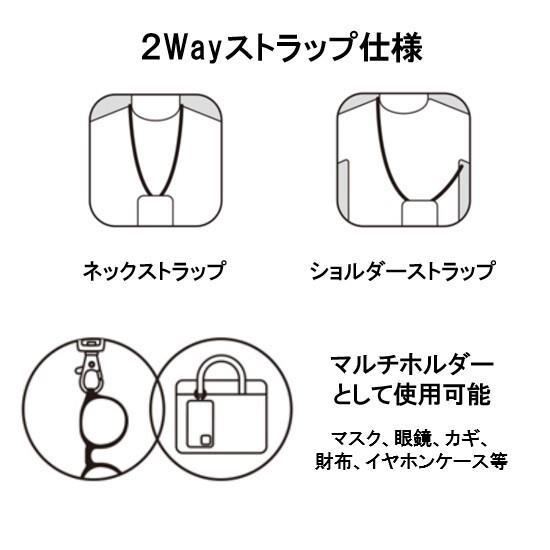 2Wayストラップ仕様

ネックストラップ

ショルダーストラップ

マルチホルダーとして使用可能

マスク、眼鏡、カギ、財布、イヤホンケース等