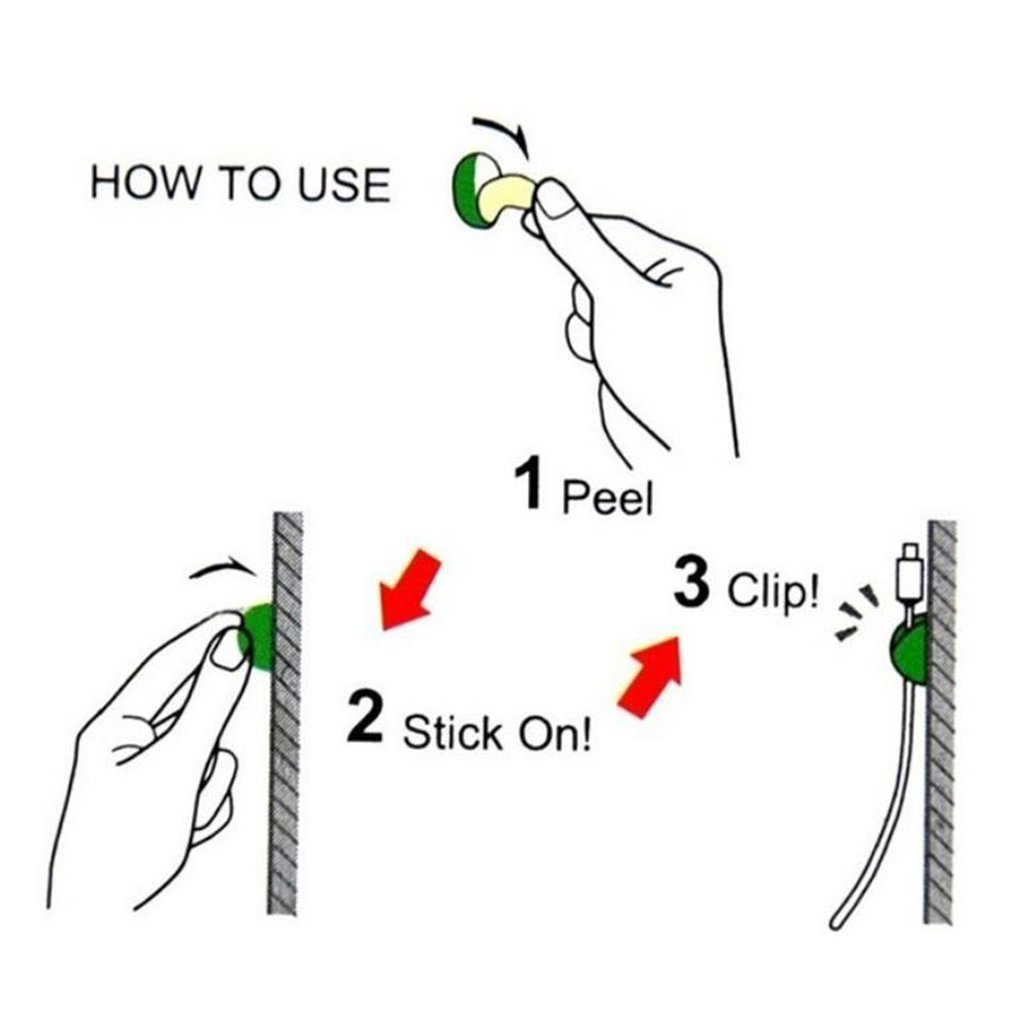 HOW TO USE

1 Peel

2 Stick On!

3 Clip!