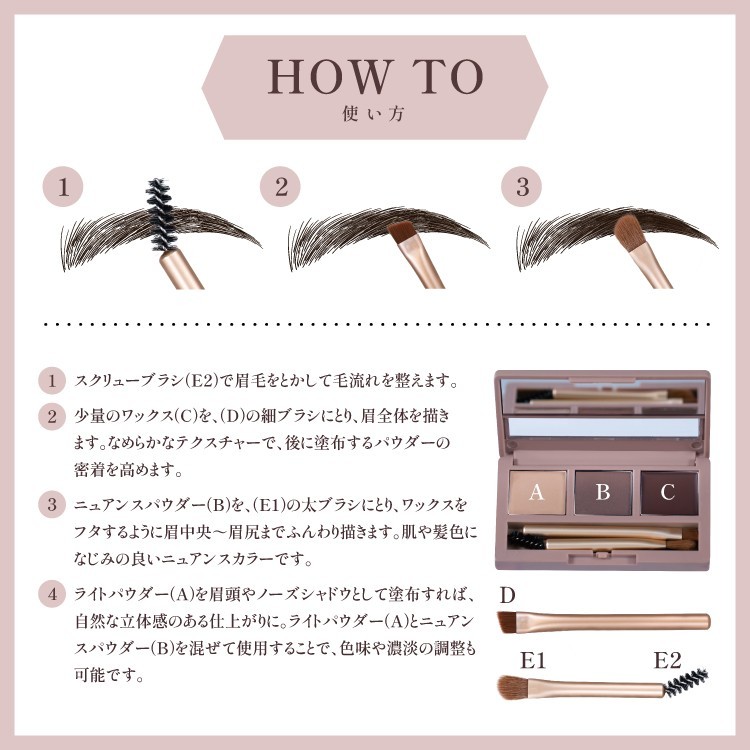 HOW TO
使い方

1

2

3

1 スクリューブラシ(E2)で眉毛をとかして毛流れを整えます。

2 少量のワックス(C)を、(D)の細ブラシにとり、眉全体を描きます。なめらかなテクスチャーで、後に塗布するパウダーの密着を高めます。

3 ニュアンスパウダー(B)を、(E1)の太ブラシにとり、ワックスをフタするように眉中央〜眉尻までふんわり描きます。肌や髪色になじみの良いニュアンスカラーです。

4 ライトパウダー(A)を眉頭やノーズシャドウとして塗布すれば、自然な立体感のある仕上がりに。ライトパウダー(A)とニュアンスパウダー(B)を混ぜて使用することで、色味や濃淡の調整も可能です。

A B C

D

E1 E2