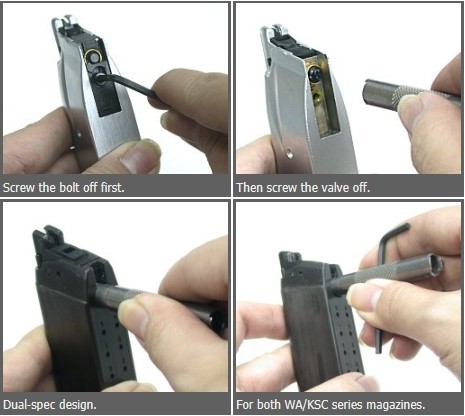 Screw the bolt off first.

Then screw the valve off.

Dual-spec design.

For both WA/KSC series magazines.