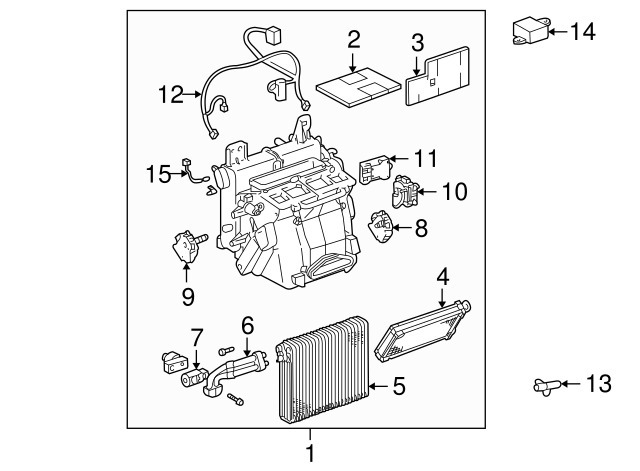 14
2
3
12
11
15
10
8
9
4
6
7
5
13
1