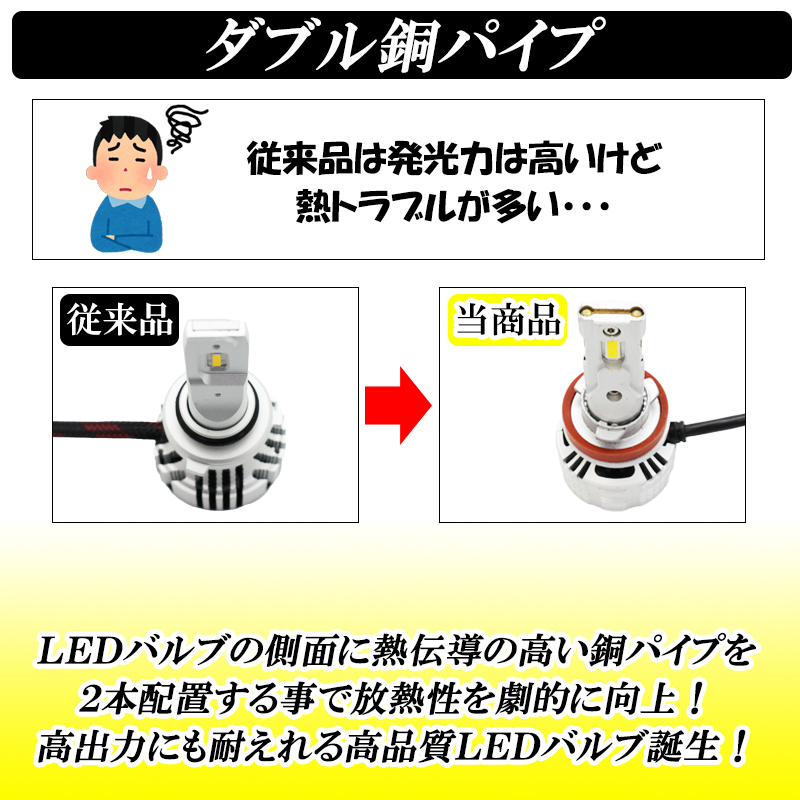 ダブル銅パイプ

従来品は発光力は高いけど
熱トラブルが多い・・・

従来品

当商品

LEDバルブの側面に熱伝導の高い銅パイプを
2本配置する事で放熱性を劇的に向上！
高出力にも耐えれる高品質LEDバルブ誕生！