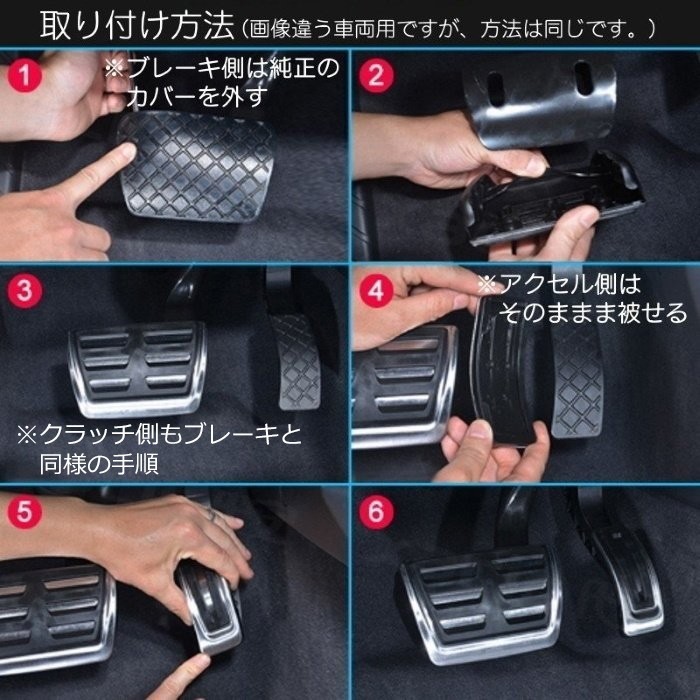 取り付け方法（画像違う車両用ですが、方法は同じです。）

1
※ブレーキ側は純正のカバーを外す

2

3
※クラッチ側もブレーキと同様の手順

4
※アクセル側はそのままま被せる

5

6