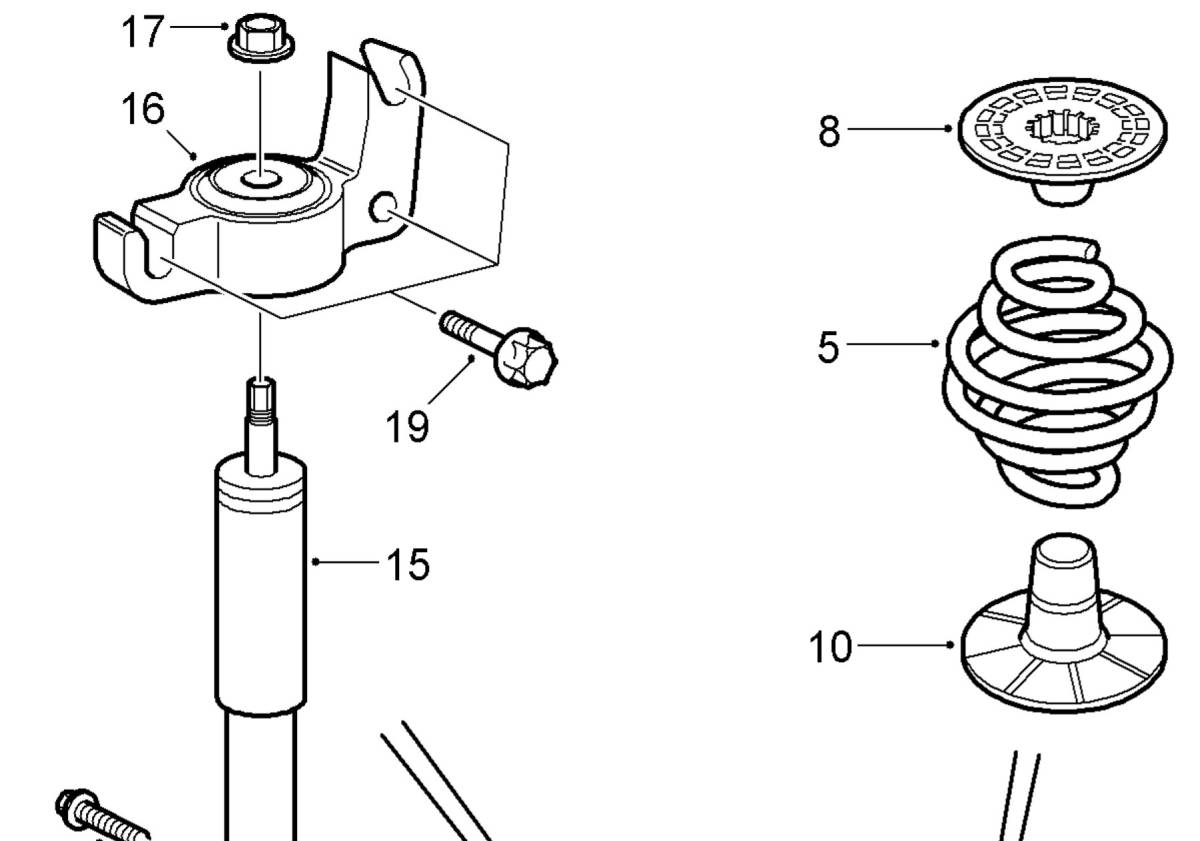 17
16
19
15
8
5
10