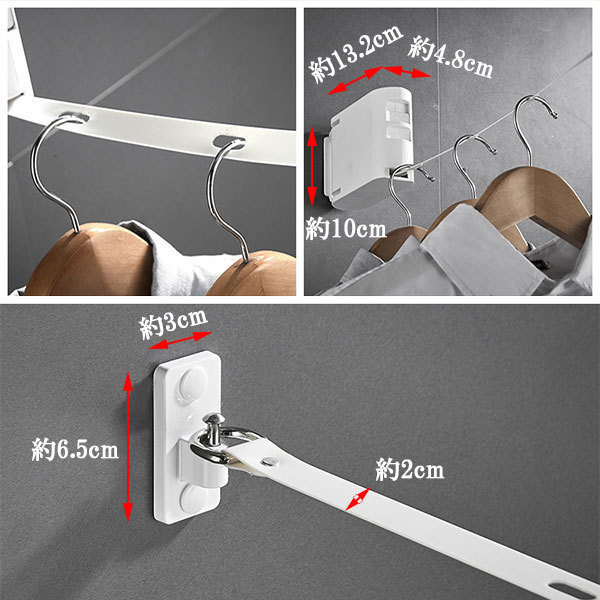 約13.2cm
約4.8cm
約10cm
約3cm
約6.5cm
約2cm