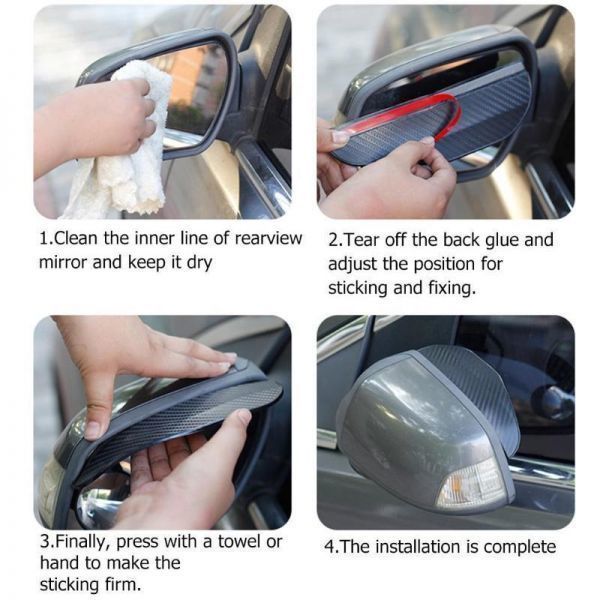 1.Clean the inner line of rearview mirror and keep it dry

2.Tear off the back glue and adjust the position for sticking and fixing.

3.Finally, press with a towel or hand to make the sticking firm.

4.The installation is complete