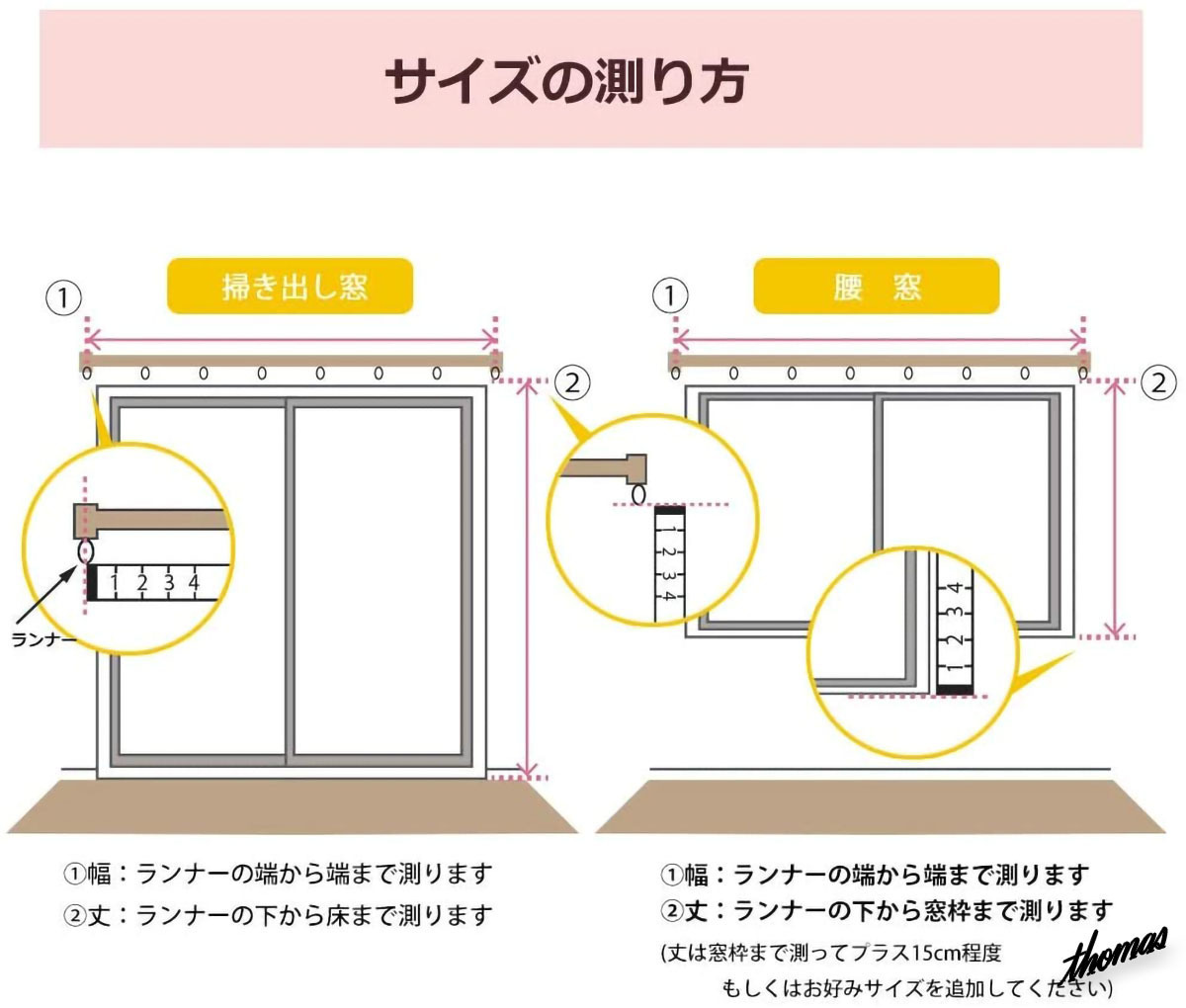 サイズの測り方

掃き出し窓

①

②

1 2 3 4

ランナー

①幅：ランナーの端から端まで測ります

②丈：ランナーの下から床まで測ります

腰　窓

①

②

1 2 3 4

1 2 3 4

①幅：ランナーの端から端まで測ります

②丈：ランナーの下から窓枠まで測ります

(丈は窓枠まで測ってプラス15cm程度 もしくはお好みサイズを追加してください)

thomas