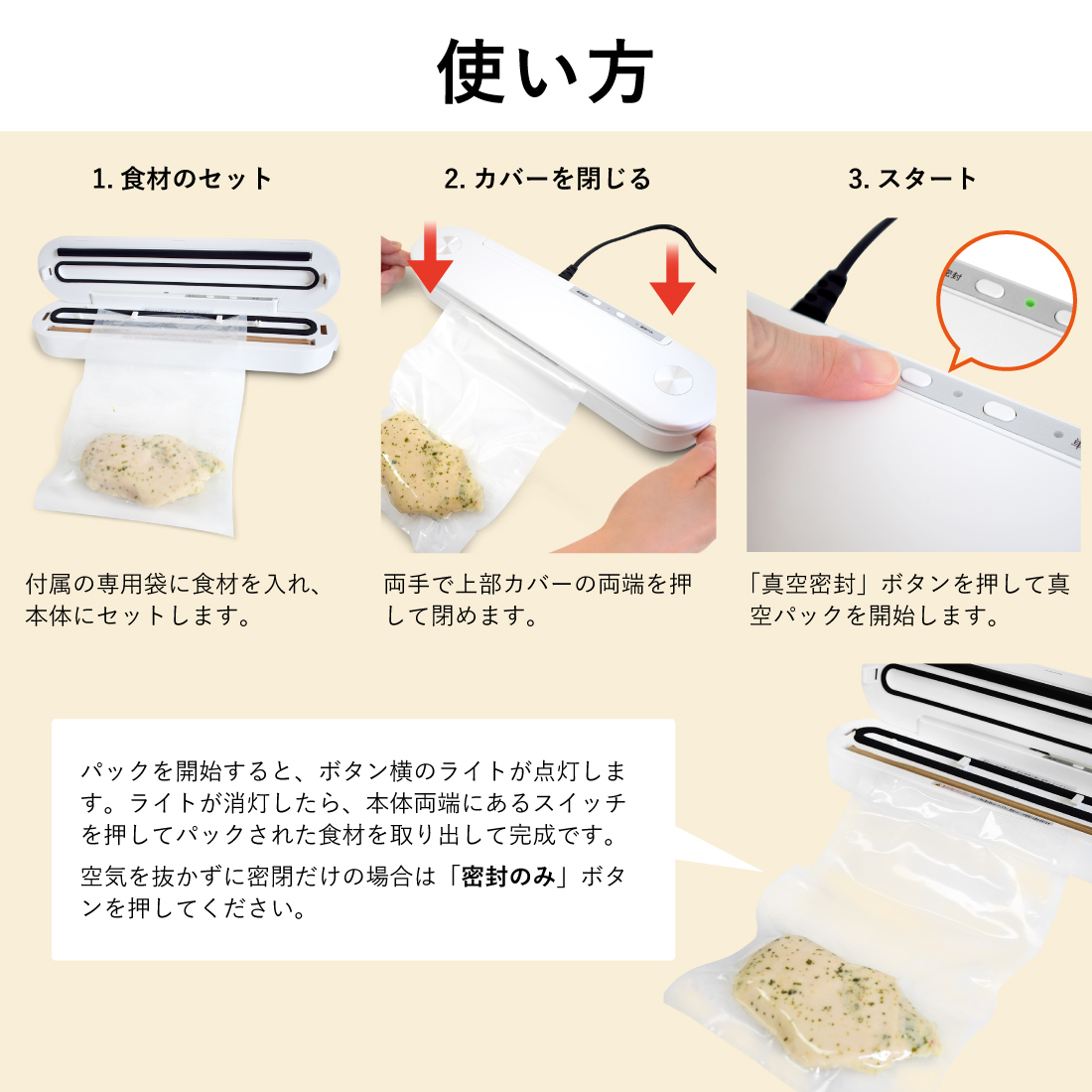 使い方

1. 食材のセット

付属の専用袋に食材を入れ、本体にセットします。

2. カバーを閉じる

両手で上部カバーの両端を押して閉めます。

3. スタート

密封

「真空密封」ボタンを押して真空パックを開始します。

パックを開始すると、ボタン横のライトが点灯します。ライトが消灯したら、本体両端にあるスイッチを押してパックされた食材を取り出して完成です。

空気を抜かずに密閉だけの場合は「密封のみ」ボタンを押してください。