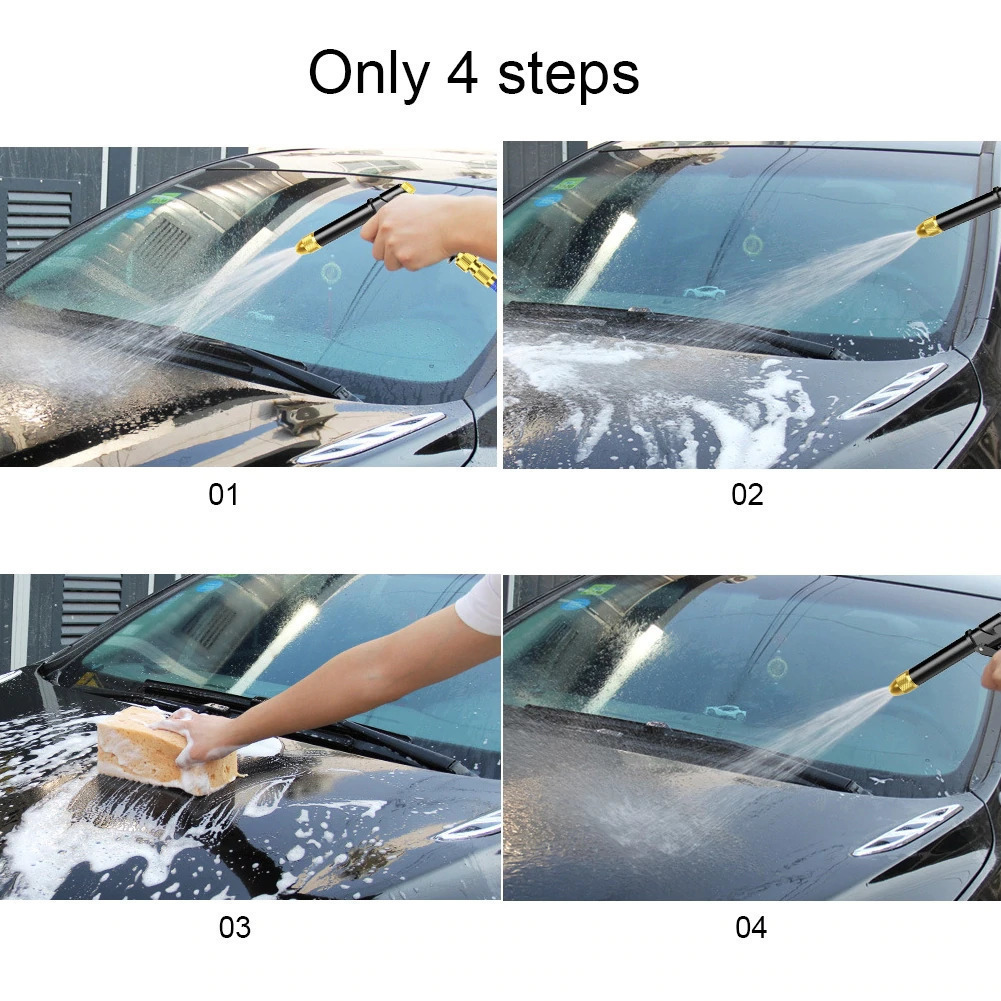 Only 4 steps

01

02

03

04