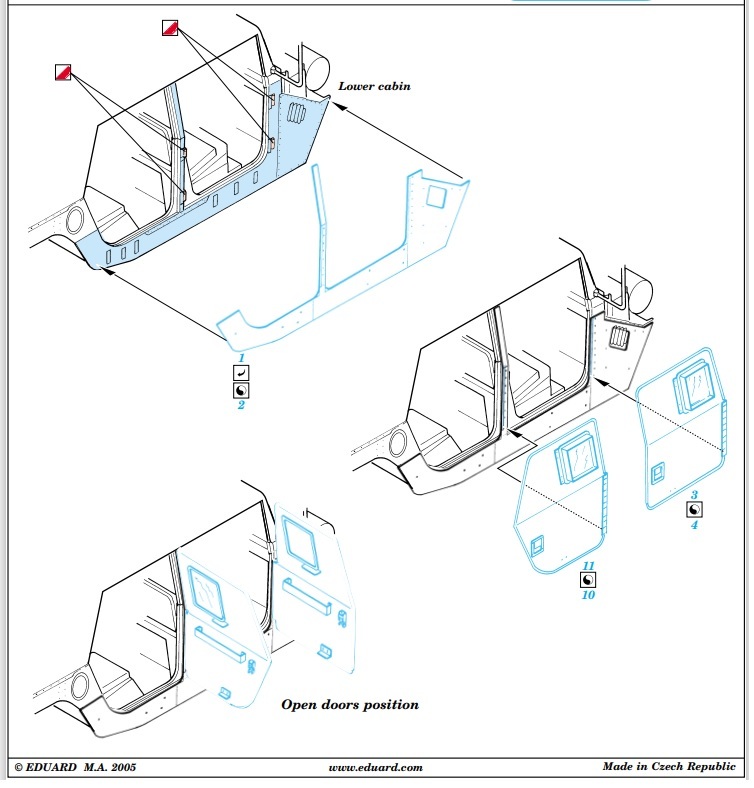 Lower cabin

1

2

3

4

11

10

Open doors position

© EDUARD M.A. 2005

www.eduard.com

Made in Czech Republic