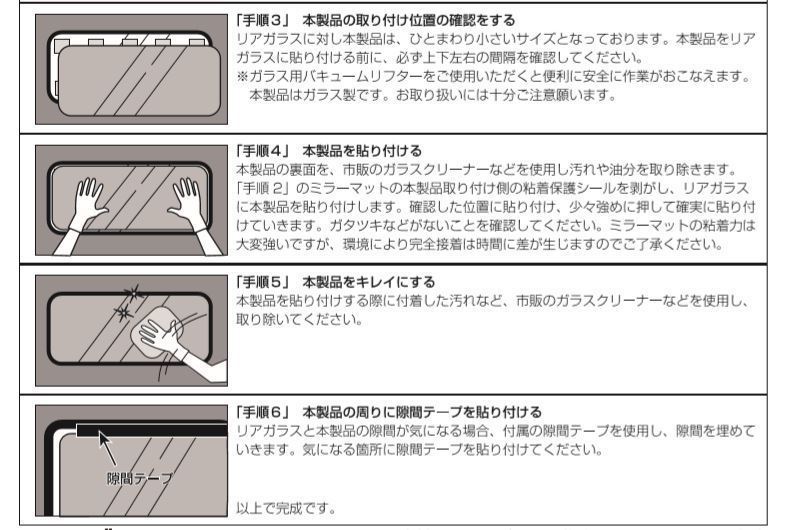 「手順３」 本製品の取り付け位置の確認をする
リアガラスに対し本製品は、ひとまわり小さいサイズとなっております。本製品をリアガラスに貼り付ける前に、必ず上下左右の間隔を確認してください。
※ガラス用バキュームリフターをご使用いただくと便利に安全に作業がおこなえます。
本製品はガラス製です。お取り扱いには十分ご注意願います。

「手順４」 本製品を貼り付ける
本製品の裏面を、市販のガラスクリーナーなどを使用し汚れや油分を取り除きます。「手順２」のミラーマットの本製品取り付け側の粘着保護シールを剥がし、リアガラスに本製品を貼り付けします。確認した位置に貼り付け、少々強めに押して確実に貼り付けていきます。ガタツキなどがないことを確認してください。ミラーマットの粘着力は大変強いですが、環境により完全接着は時間に差が生じますのでご了承ください。

「手順５」 本製品をキレイにする
本製品を貼り付けする際に付着した汚れなど、市販のガラスクリーナーなどを使用し、取り除いてください。

「手順６」 本製品の周りに隙間テープを貼り付ける
リアガラスと本製品の隙間が気になる場合、付属の隙間テープを使用し、隙間を埋めていきます。気になる箇所に隙間テープを貼り付けてください。

隙間テープ

以上で完成です。