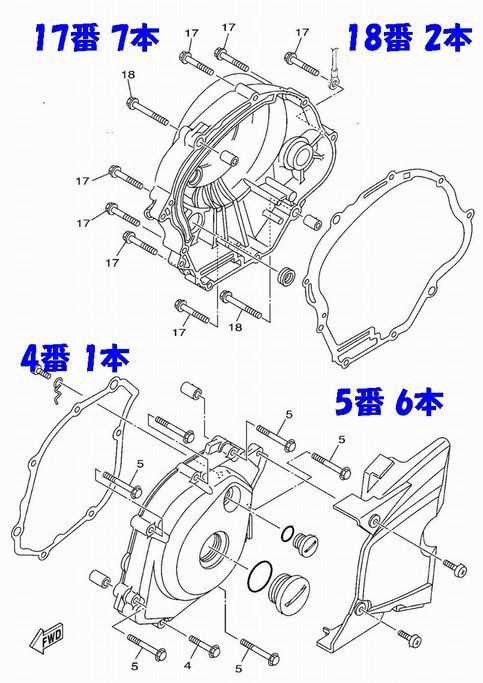 17番 7本

18番 2本

17
17
17
18
17
17
17
17
18

4番 1本

5番 6本

5
5
5
FWD
5
4
5