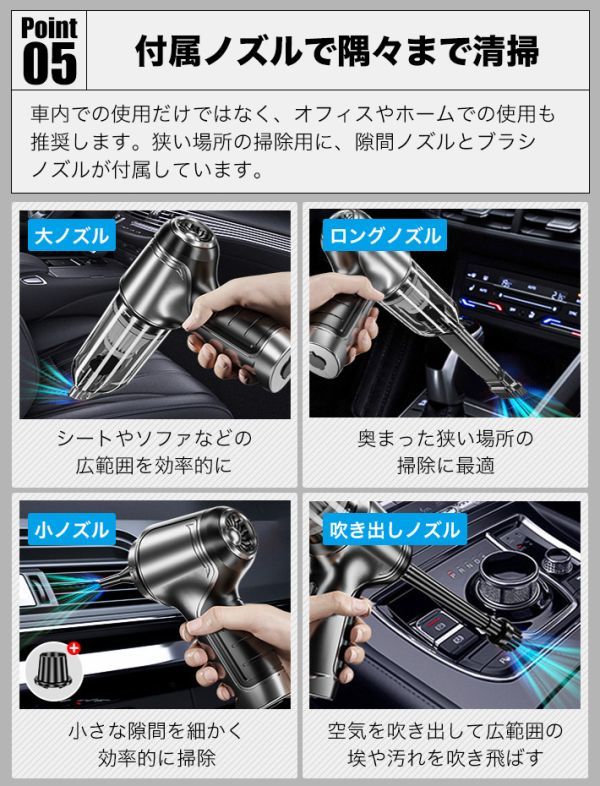 Point 05

付属ノズルで隅々まで清掃

車内での使用だけではなく、オフィスやホームでの使用も推奨します。狭い場所の掃除用に、隙間ノズルとブラシノズルが付属しています。

大ノズル

シートやソファなどの広範囲を効率的に

ロングノズル

奥まった狭い場所の掃除に最適

小ノズル

小さな隙間を細かく効率的に掃除

吹き出しノズル

空気を吹き出して広範囲の埃や汚れを吹き飛ばす