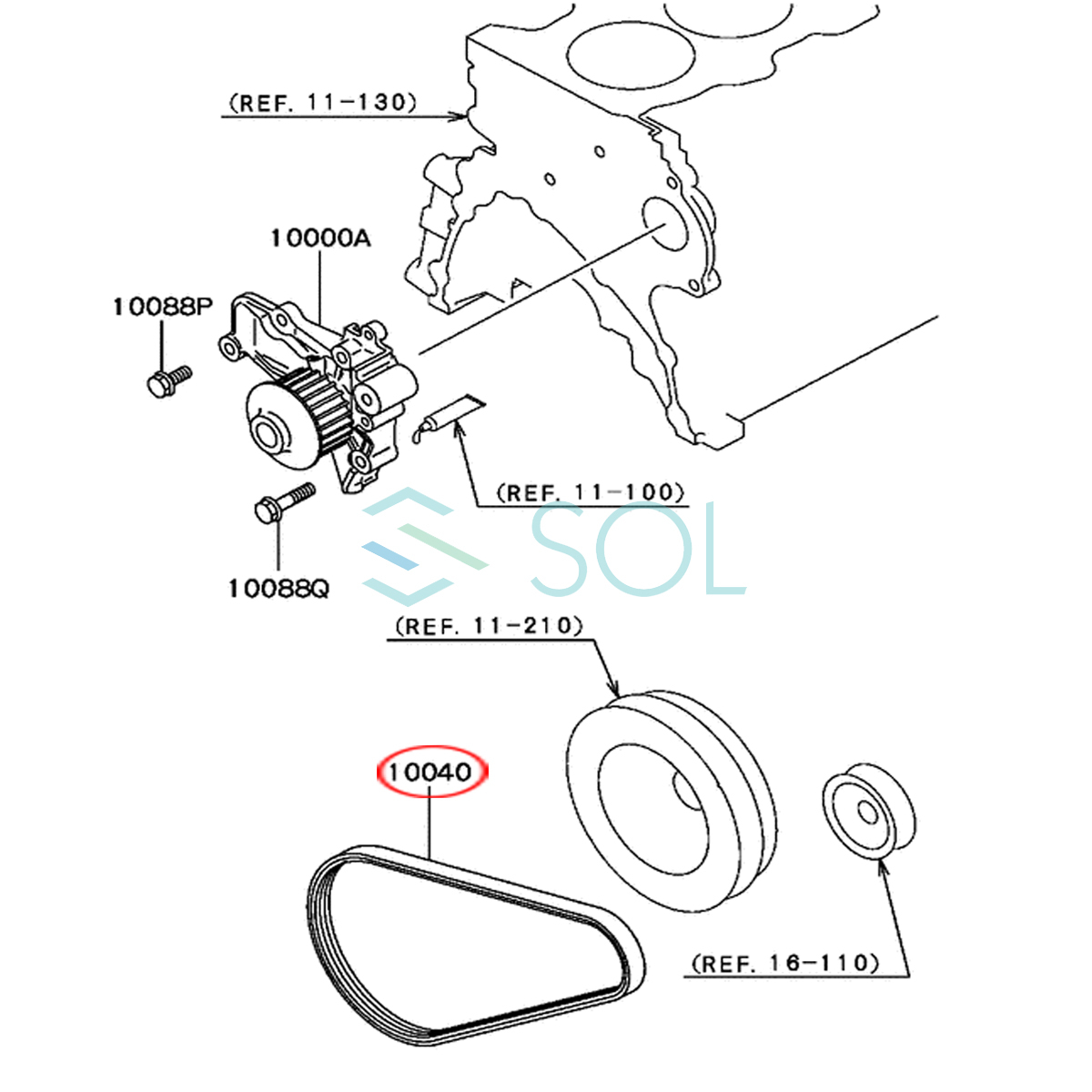 (REF. 11-130)

10000A

10088P

(REF. 11-100)

SOL

10088Q

(REF. 11-210)

10040

(REF. 16-110)