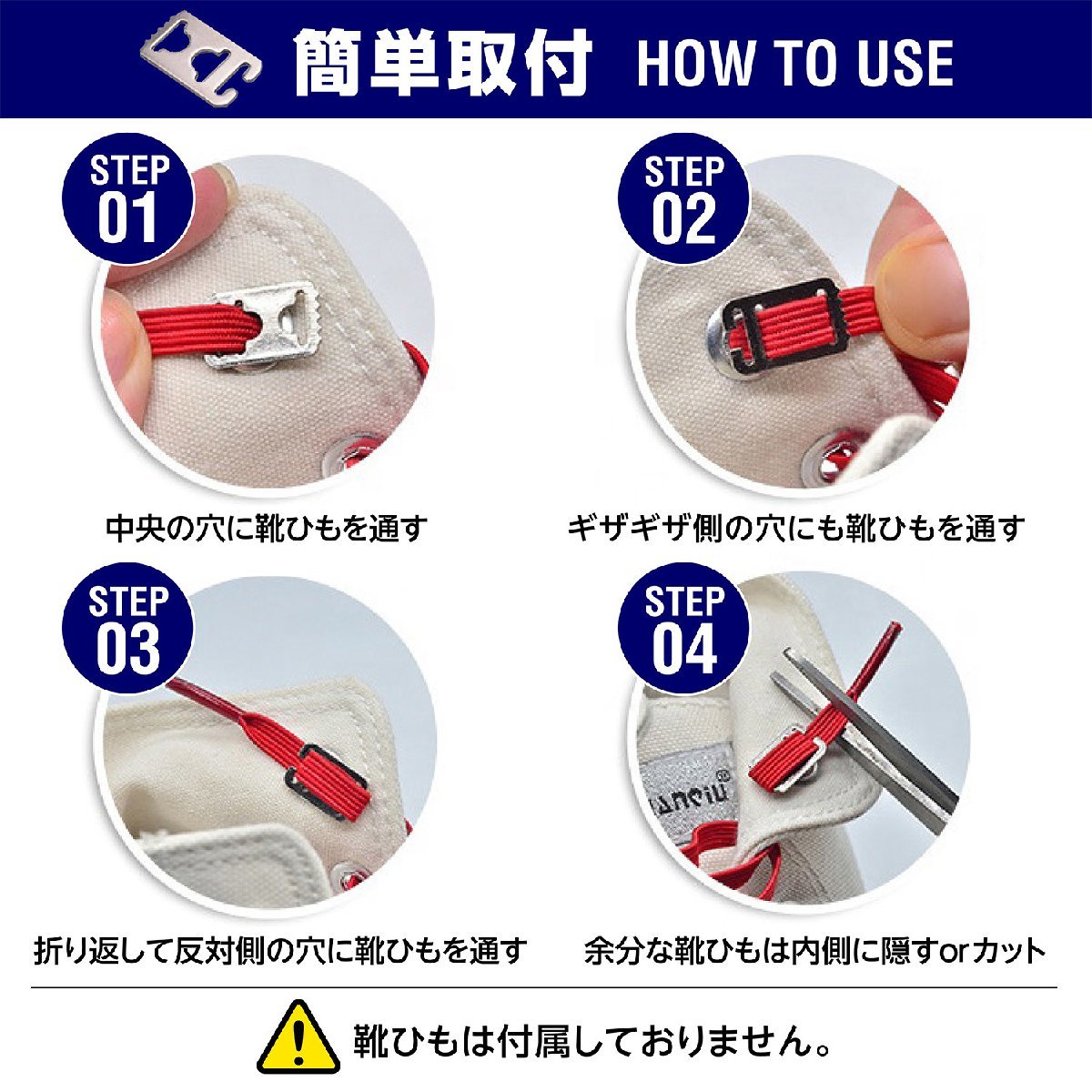 簡単取付 HOW TO USE

STEP 01

中央の穴に靴ひもを通す

STEP 02

ギザギザ側の穴にも靴ひもを通す

STEP 03

折り返して反対側の穴に靴ひもを通す

STEP 04

余分な靴ひもは内側に隠すorカット

靴ひもは付属しておりません。