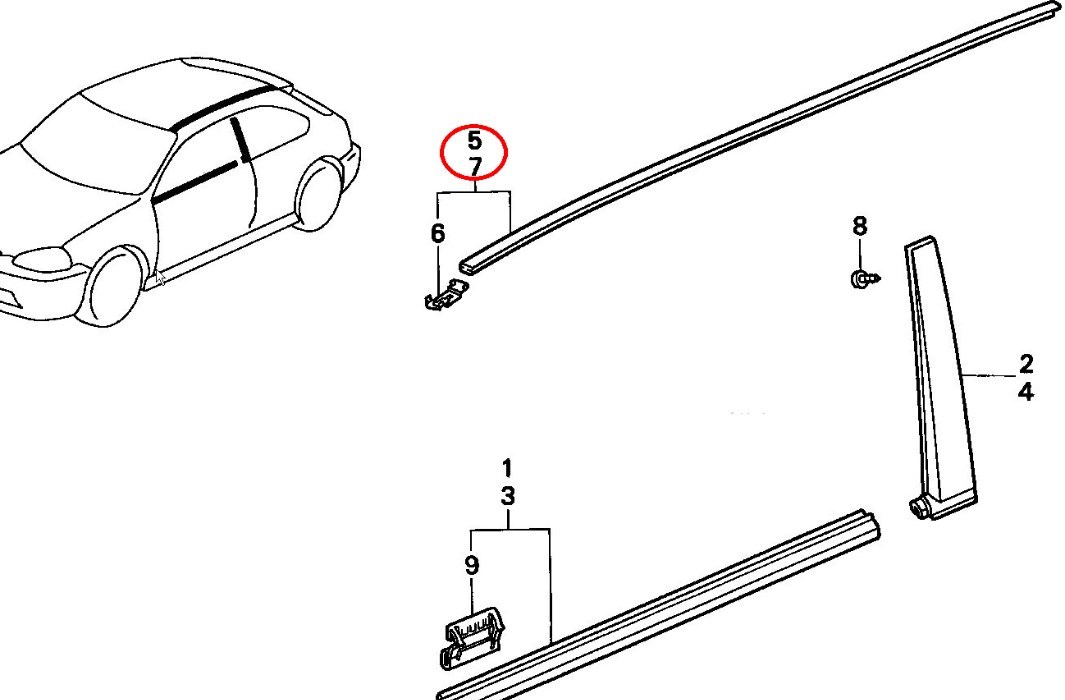 5
7
6
8
2
4
1
3
9