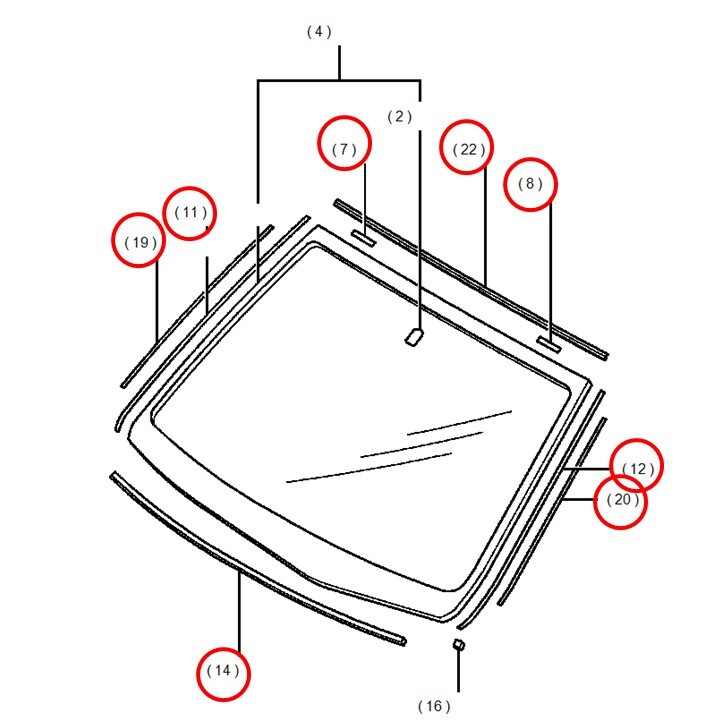 ( 4 )
( 2 )
( 7 )
( 22 )
( 8 )
( 11 )
( 19 )
( 12 )
( 20 )
( 14 )
( 16 )