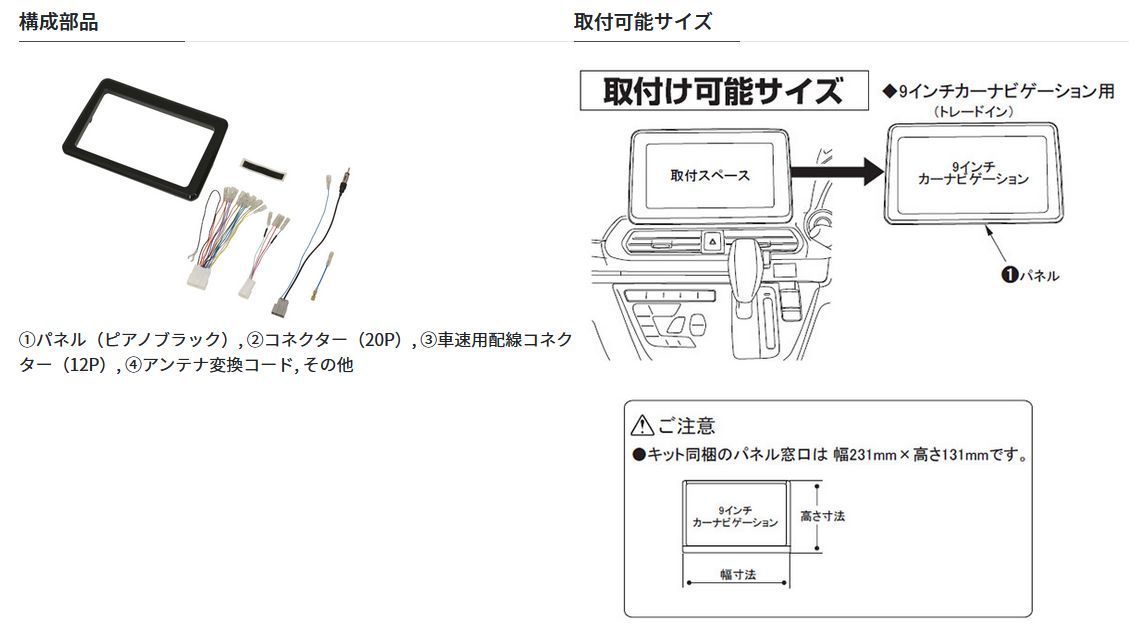 構成部品

①パネル（ピアノブラック）, ②コネクター（20P）, ③車速用配線コネクター（12P）, ④アンテナ変換コード, その他

取付可能サイズ

取付け可能サイズ

◆9インチカーナビゲーション用
（トレードイン）

取付スペース

9インチ
カーナビゲーション

❶パネル

⚠ご注意
●キット同梱のパネル窓口は 幅231mm × 高さ131mmです。

9インチ
カーナビゲーション

高さ寸法

幅寸法