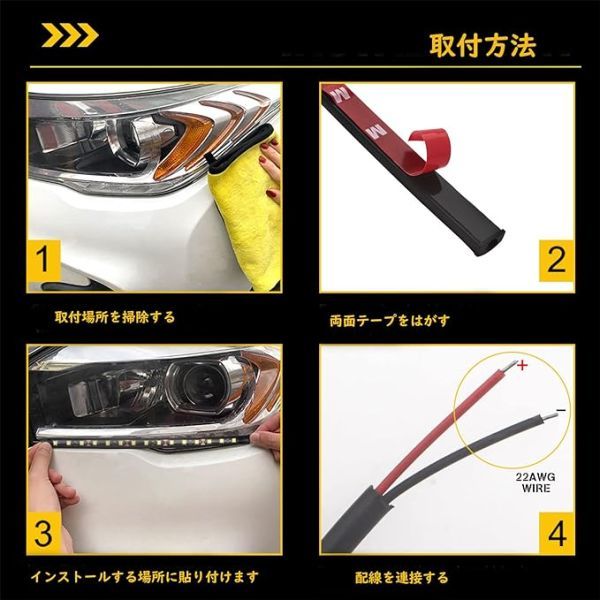 取付方法

1

取付場所を掃除する

2

両面テープをはがす

3

インストールする場所に貼り付けます

+

−

22AWG WIRE

4

配線を連接する