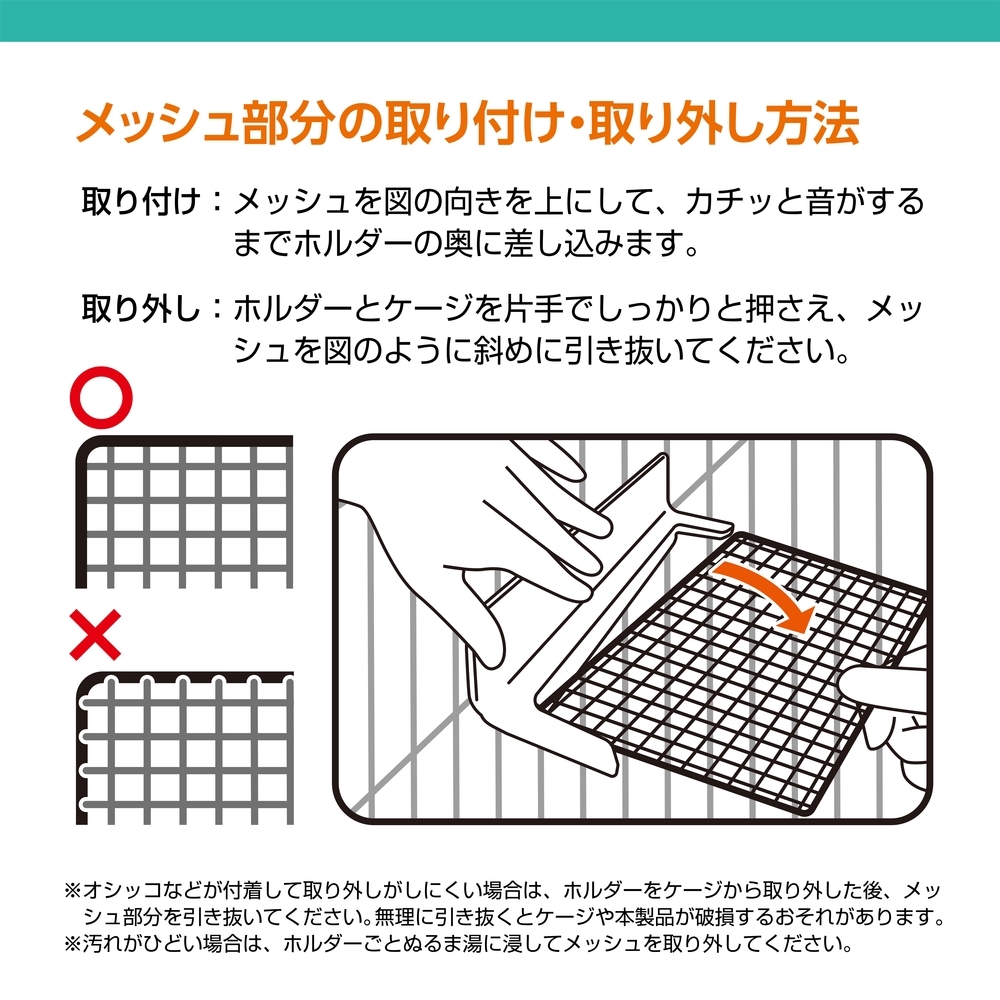 メッシュ部分の取り付け・取り外し方法

取り付け：メッシュを図の向きを上にして、カチッと音がするまでホルダーの奥に差し込みます。

取り外し：ホルダーとケージを片手でしっかりと押さえ、メッシュを図のように斜めに引き抜いてください。

○

×

※オシッコなどが付着して取り外しがしにくい場合は、ホルダーをケージから取り外した後、メッシュ部分を引き抜いてください。無理に引き抜くとケージや本製品が破損するおそれがあります。
※汚れがひどい場合は、ホルダーごとぬるま湯に浸してメッシュを取り外してください。