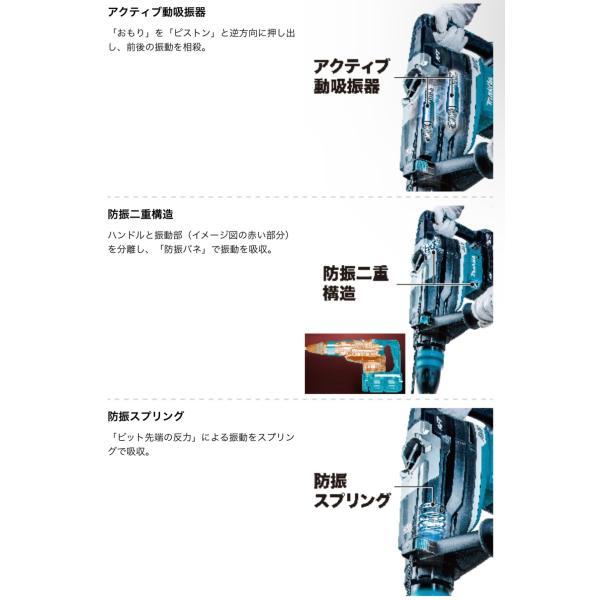 アクティブ動吸振器

「おもり」を「ピストン」と逆方向に押し出し、前後の振動を相殺。

アクティブ動吸振器

防振二重構造

ハンドルと振動部（イメージ図の赤い部分）を分離し、「防振バネ」で振動を吸収。

防振二重構造

防振スプリング

「ビット先端の反力」による振動をスプリングで吸収。

防振スプリング