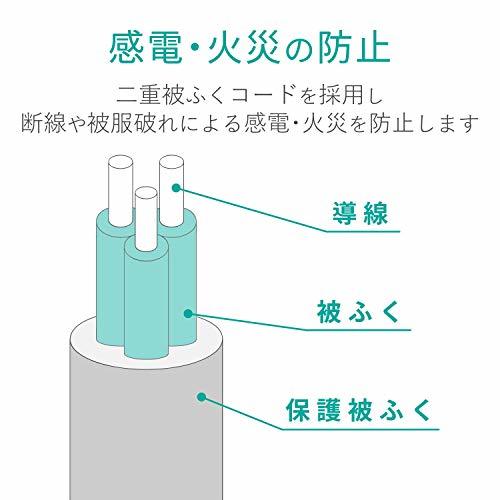 感電・火災の防止

二重被ふくコードを採用し
断線や被服破れによる感電・火災を防止します

導線

被ふく

保護被ふく