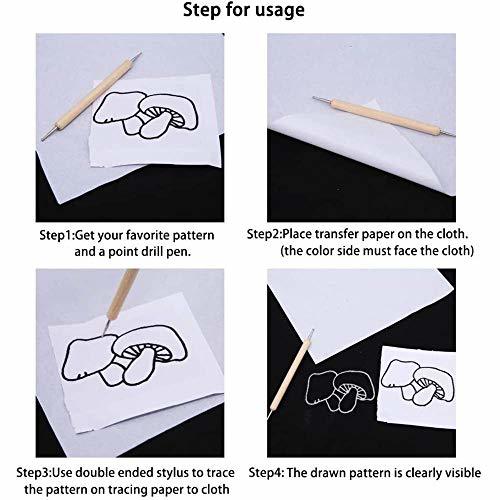 Step for usage

Step1:Get your favorite pattern and a point drill pen.

Step2:Place transfer paper on the cloth. (the color side must face the cloth)

Step3:Use double ended stylus to trace the pattern on tracing paper to cloth

Step4: The drawn pattern is clearly visible