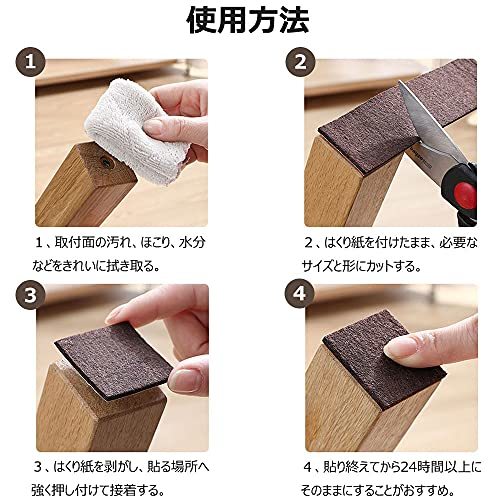 使用方法

1

1、取付面の汚れ、ほこり、水分などをきれいに拭き取る。

2

2、はくり紙を付けたまま、必要なサイズと形にカットする。

3

3、はくり紙を剥がし、貼る場所へ強く押し付けて接着する。

4

4、貼り終えてから24時間以上にそのままにすることがおすすめ。