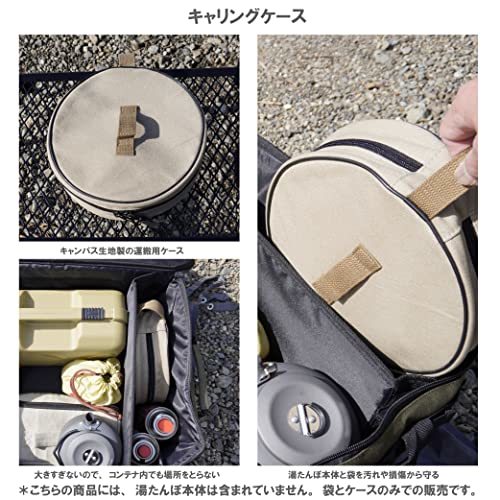 キャリングケース

キャンバス生地製の運搬用ケース

大きすぎないので、コンテナ内でも場所をとらない

湯たんぽ本体と袋を汚れや損傷から守る

＊こちらの商品には、湯たんぽ本体は含まれていません。袋とケースのみでの販売です。