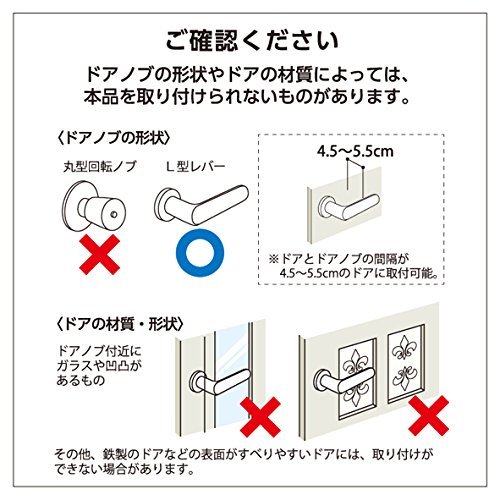 ご確認ください

ドアノブの形状やドアの材質によっては、本品を取り付けられないものがあります。

〈ドアノブの形状〉

丸型回転ノブ

L型レバー

4.5〜5.5cm

※ドアとドアノブの間隔が4.5〜5.5cmのドアに取付可能。

〈ドアの材質・形状〉

ドアノブ付近にガラスや凹凸があるもの

その他、鉄製のドアなどの表面がすべりやすいドアには、取り付けができない場合があります。