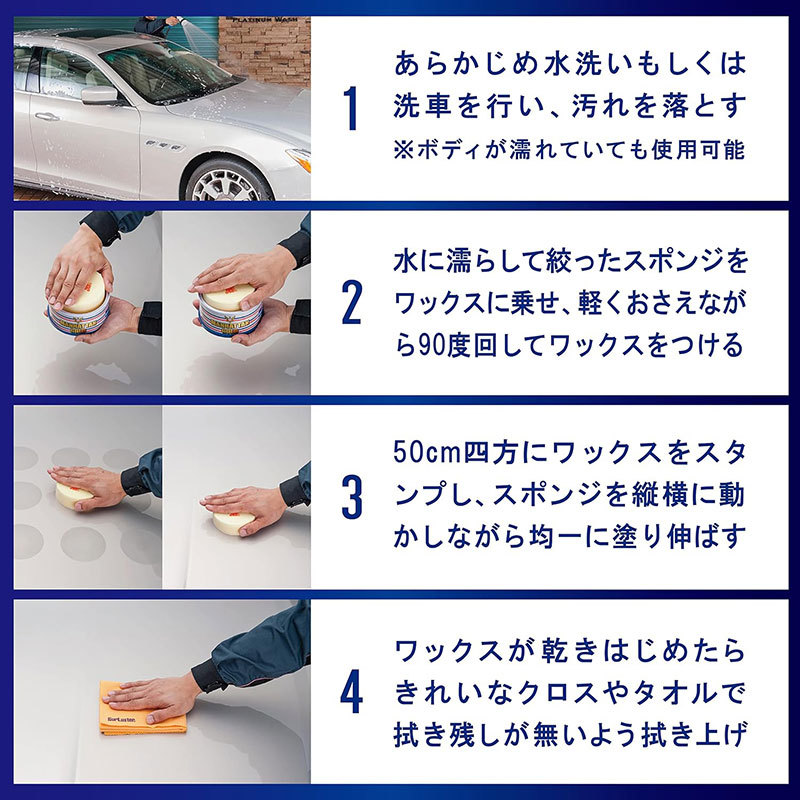 PLATINUM WASH

1
あらかじめ水洗いもしくは洗車を行い、汚れを落とす
※ボディが濡れていても使用可能

2
水に濡らして絞ったスポンジをワックスに乗せ、軽くおさえながら90度回してワックスをつける

3
50cm四方にワックスをスタンプし、スポンジを縦横に動かしながら均一に塗り伸ばす

4
ワックスが乾きはじめたらきれいなクロスやタオルで拭き残しが無いよう拭き上げ