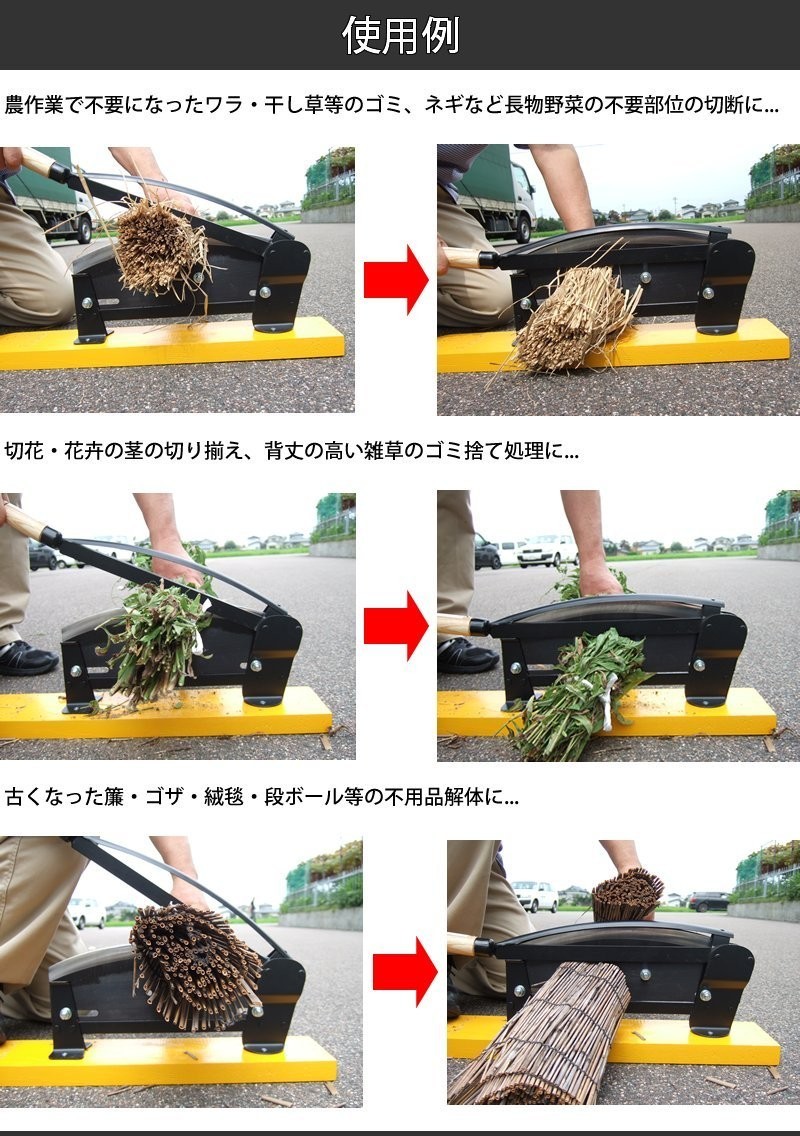 使用例

農作業で不要になったワラ・干し草等のゴミ、ネギなど長物野菜の不要部位の切断に...

切花・花卉の茎の切り揃え、背丈の高い雑草のゴミ捨て処理に...

古くなった簾・ゴザ・絨毯・段ボール等の不用品解体に...