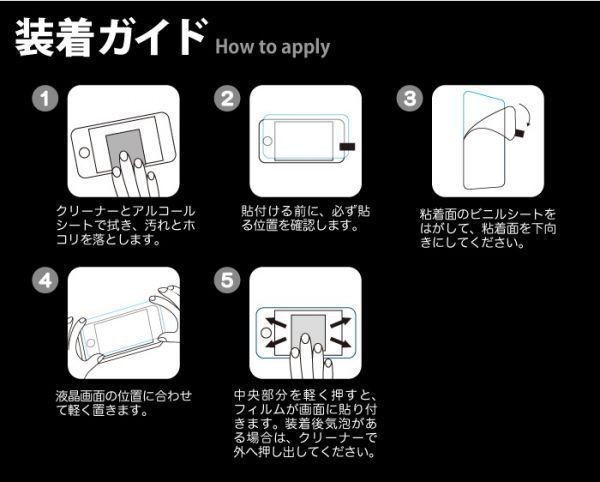 装着ガイド How to apply

1

クリーナーとアルコールシートで拭き、汚れとホコリを落とします。

2

貼付ける前に、必ず貼る位置を確認します。

3

粘着面のビニルシートをはがして、粘着面を下向きにしてください。

4

液晶画面の位置に合わせて軽く置きます。

5

中央部分を軽く押すと、フィルムが画面に貼り付きます。装着後気泡がある場合は、クリーナーで外へ押し出してください。