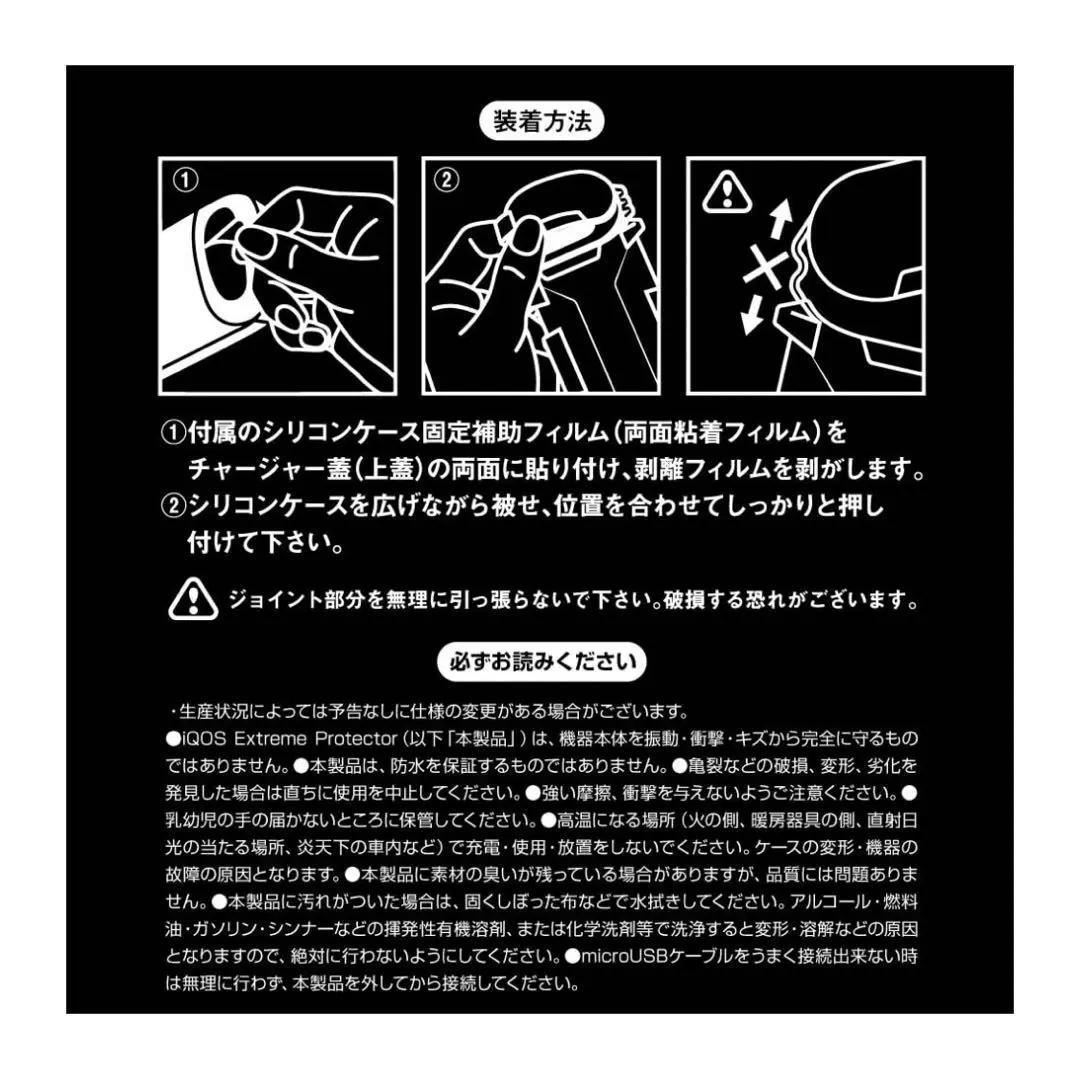 装着方法

①

②

①付属のシリコンケース固定補助フィルム（両面粘着フィルム）をチャージャー蓋（上蓋）の両面に貼り付け、剥離フィルムを剥がします。
②シリコンケースを広げながら被せ、位置を合わせてしっかりと押し付けて下さい。

ジョイント部分を無理に引っ張らないで下さい。破損する恐れがございます。

必ずお読みください

・生産状況によっては予告なしに仕様の変更がある場合がございます。
●iQOS Extreme Protector（以下「本製品」）は、機器本体を振動・衝撃・キズから完全に守るものではありません。●本製品は、防水を保証するものではありません。●亀裂などの破損、変形、劣化を発見した場合は直ちに使用を中止してください。●強い摩擦、衝撃を与えないようご注意ください。●乳幼児の手の届かないところに保管してください。●高温になる場所（火の側、暖房器具の側、直射日光の当たる場所、炎天下の車内など）で充電・使用・放置をしないでください。ケースの変形・機器の故障の原因となります。●本製品に素材の臭いが残っている場合がありますが、品質には問題ありません。●本製品に汚れがついた場合は、固くしぼった布などで水拭きしてください。アルコール・燃料油・ガソリン・シンナーなどの揮発性有機溶剤、または化学洗剤等で洗浄すると変形・溶解などの原因となりますので、絶対に行わないようにしてください。●microUSBケーブルをうまく接続出来ない時は無理に行わず、本製品を外してから接続してください。